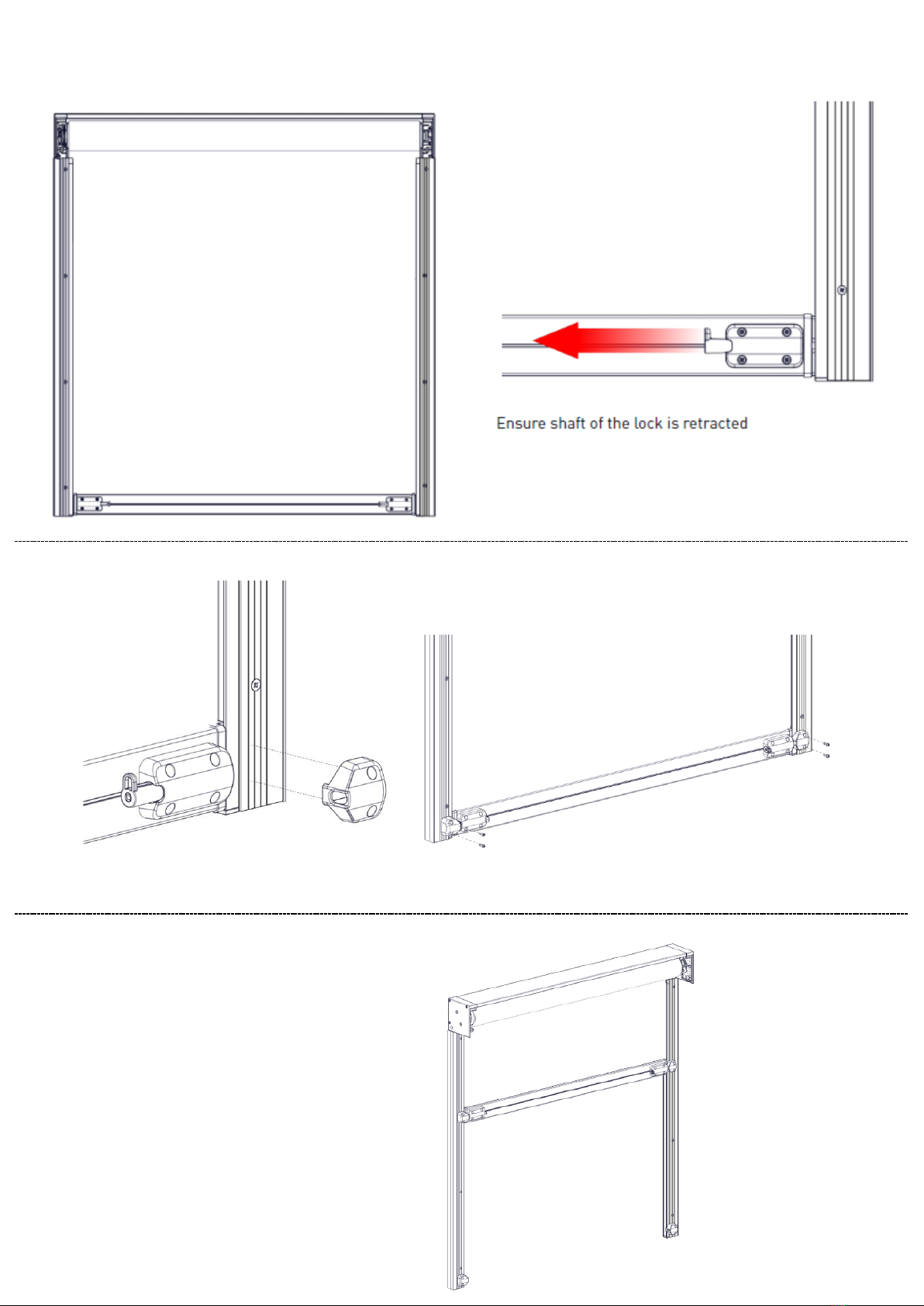 Ensure shaft of the lock is retracted