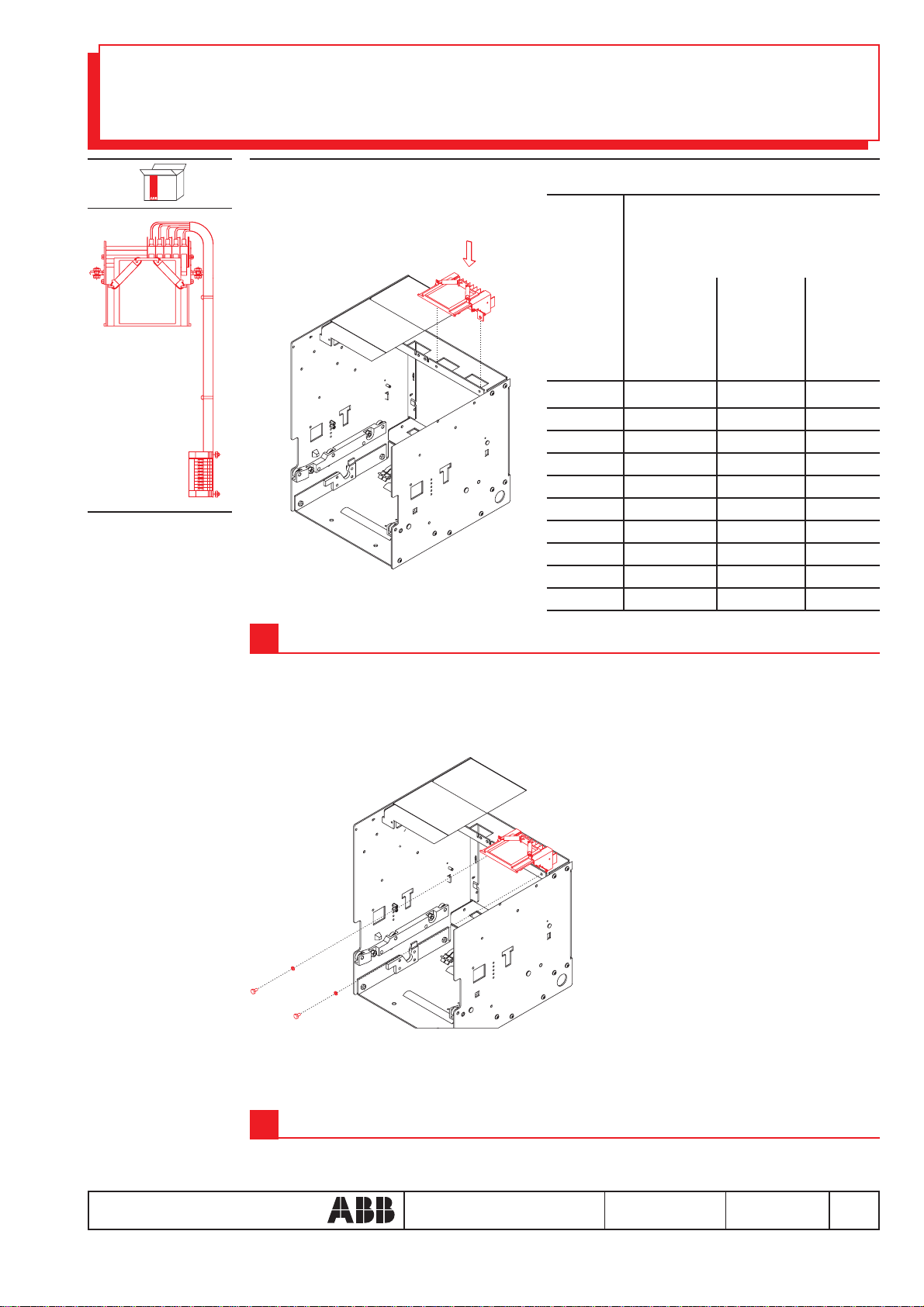 ABB