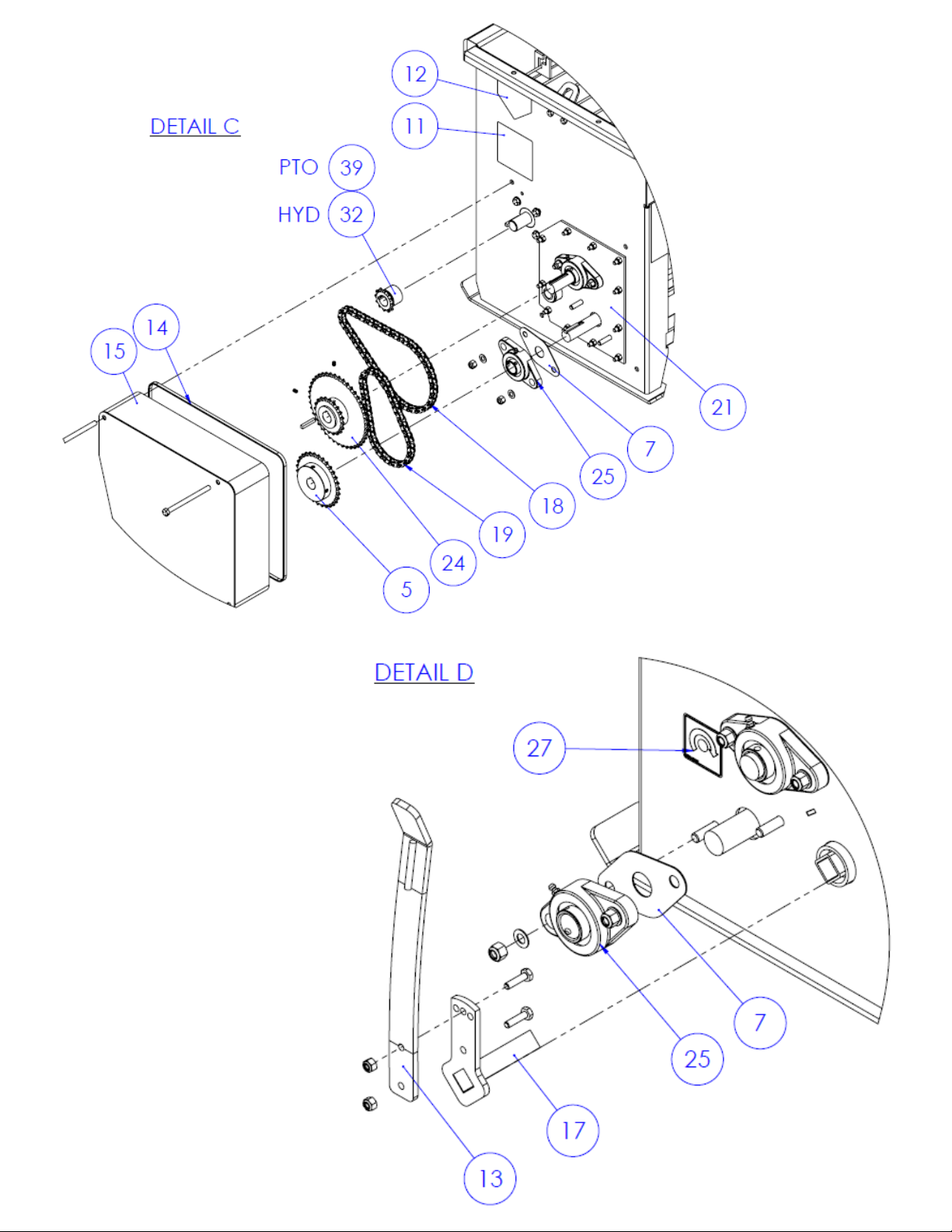 DETAIL C

12

11

PTO 39

HYD 32

14

15

21

7

25

18

19

24

5

DETAIL D

27

7

25

17

13