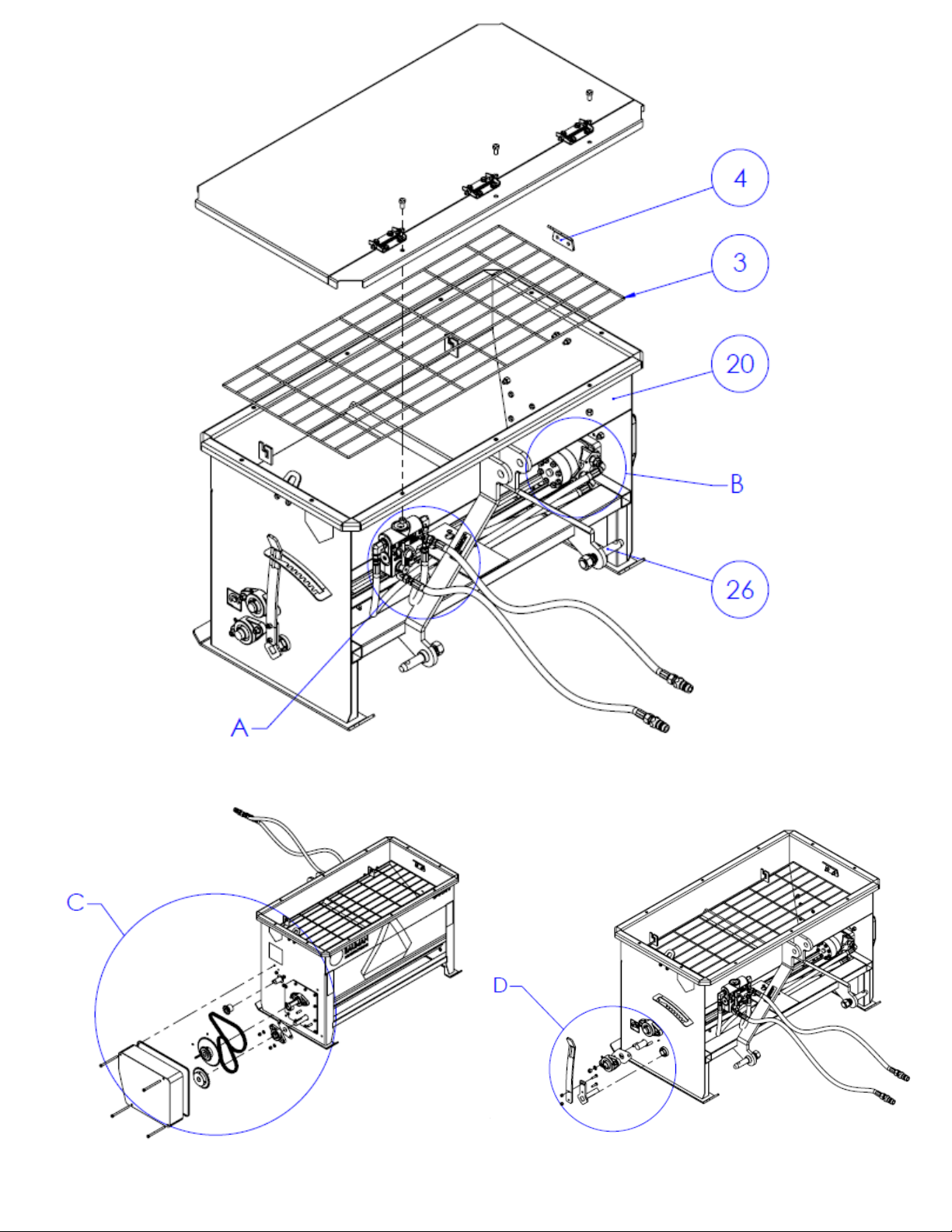 4
3
20
B
26
A
C
D