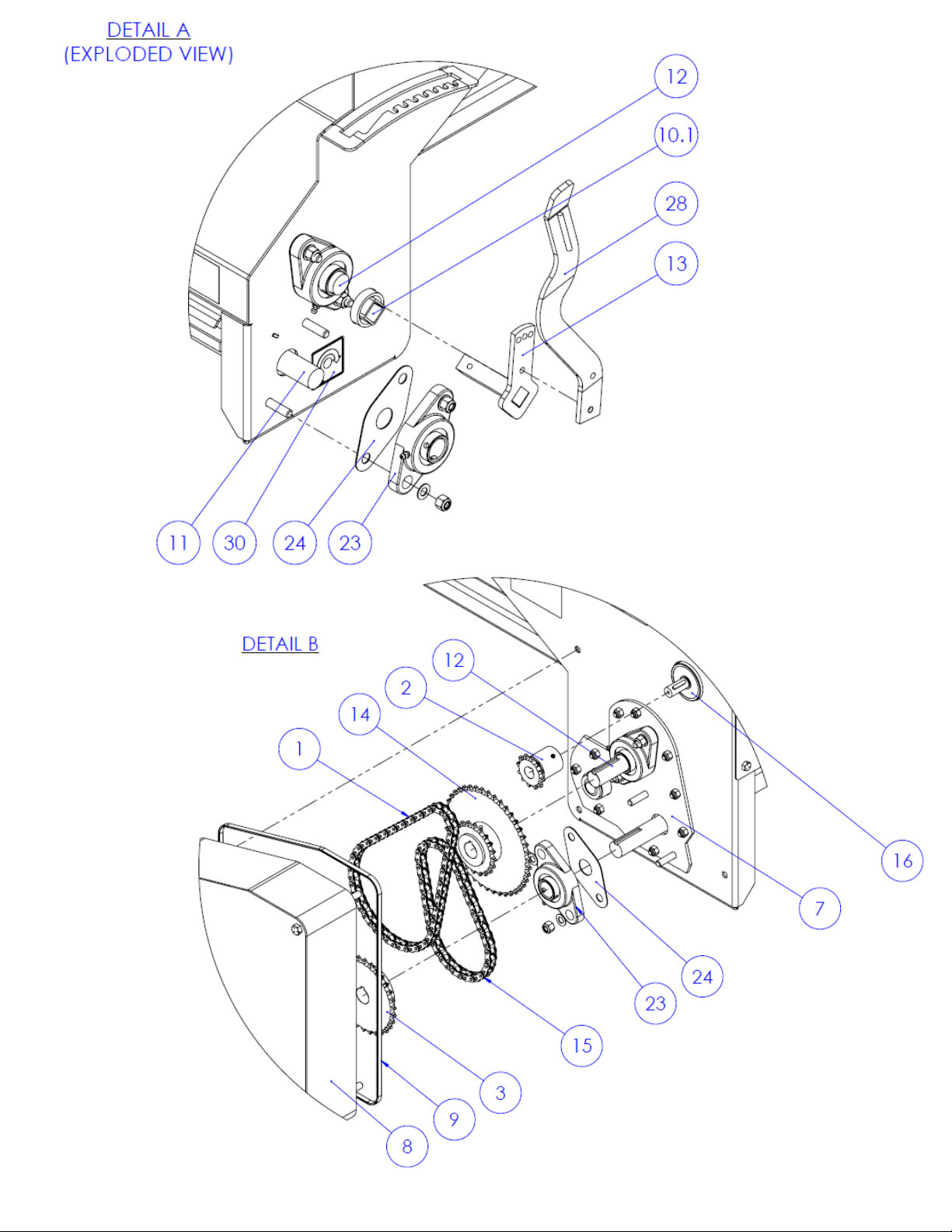 DETAIL A
(EXPLODED VIEW)

12

10.1

28

13

11

30

24

23

DETAIL B

12

2

14

1

16

7

24

23

15

3

9

8