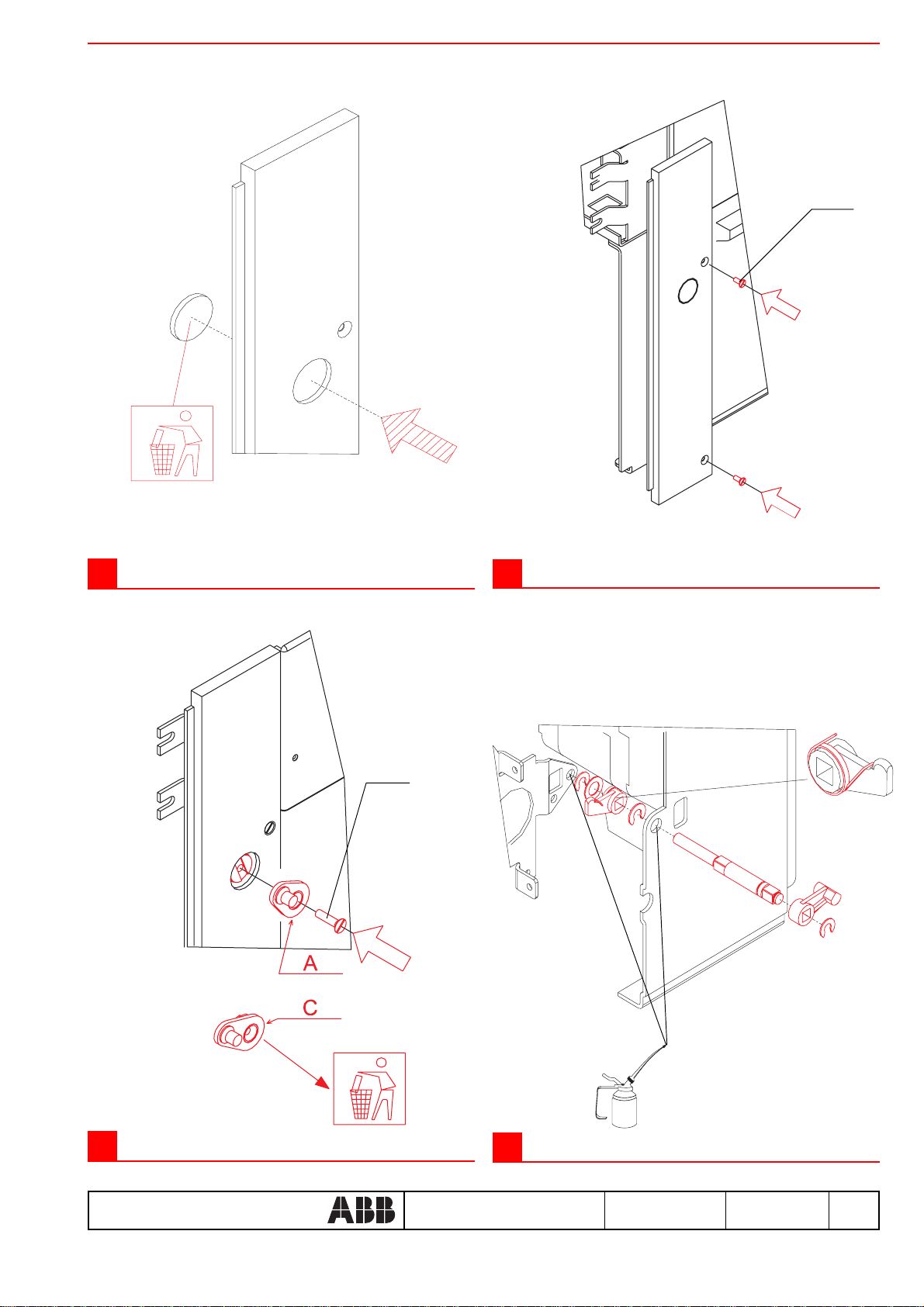 A

C

ABB