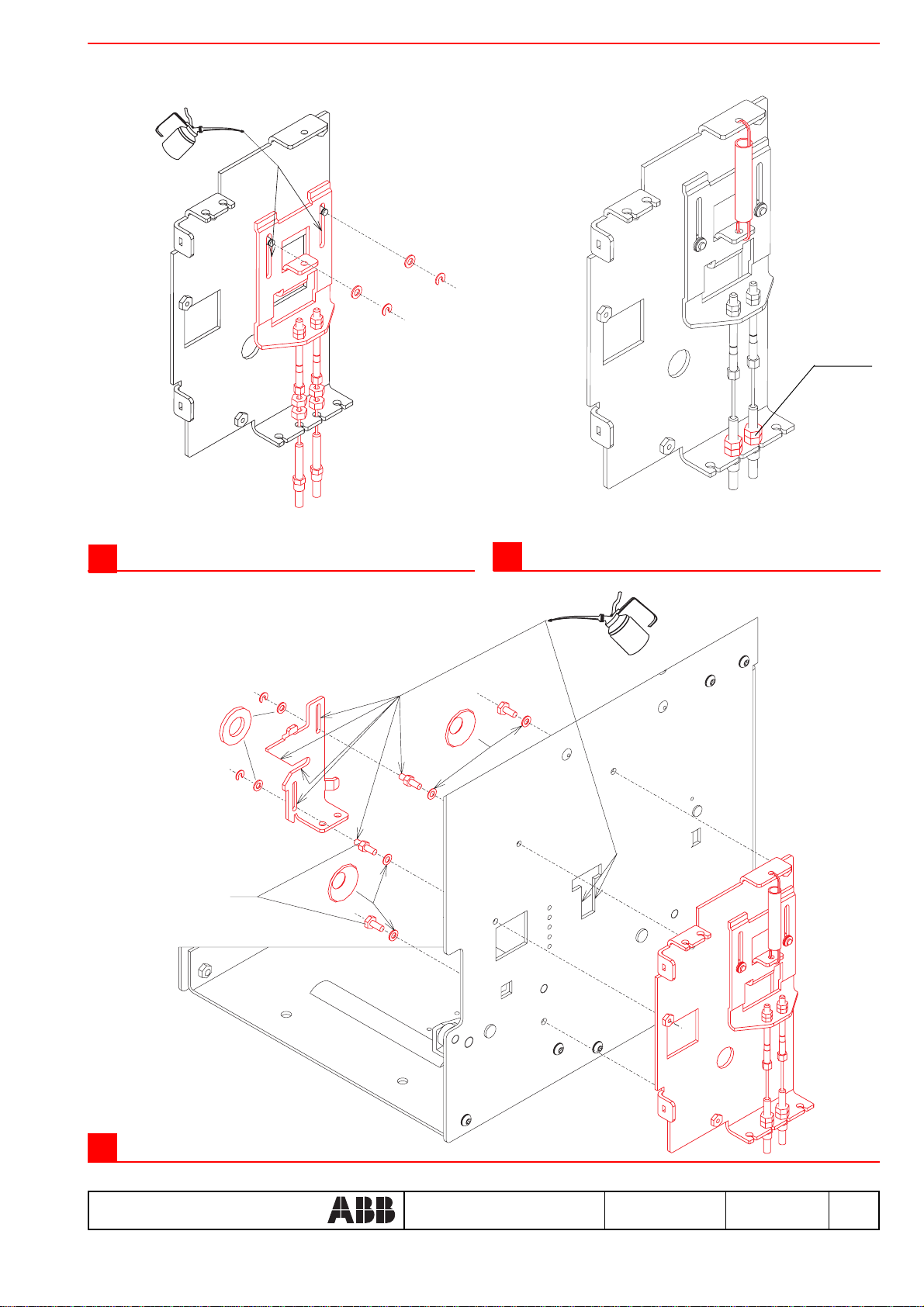 ABB