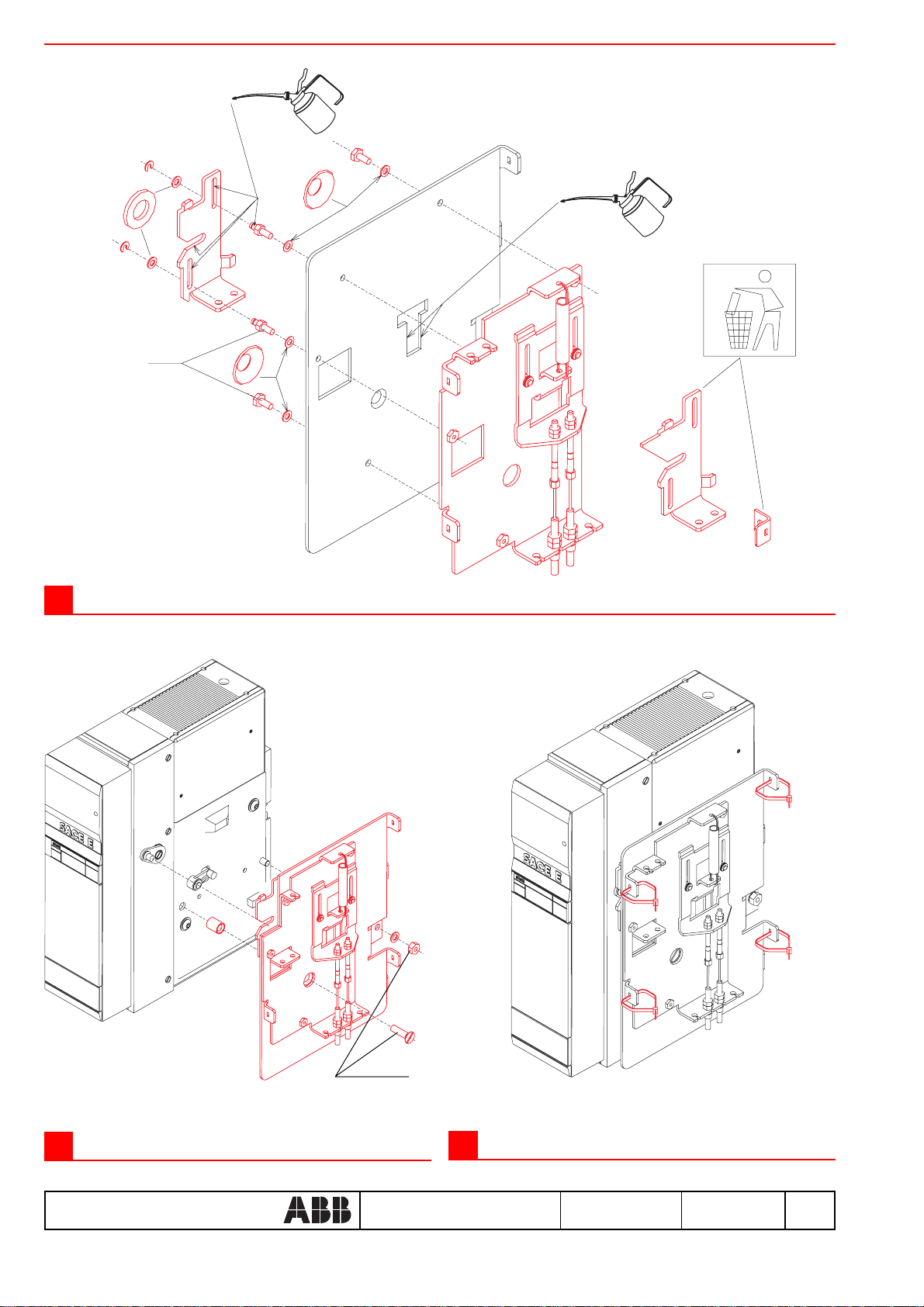 SACE E

SACE E

ABB