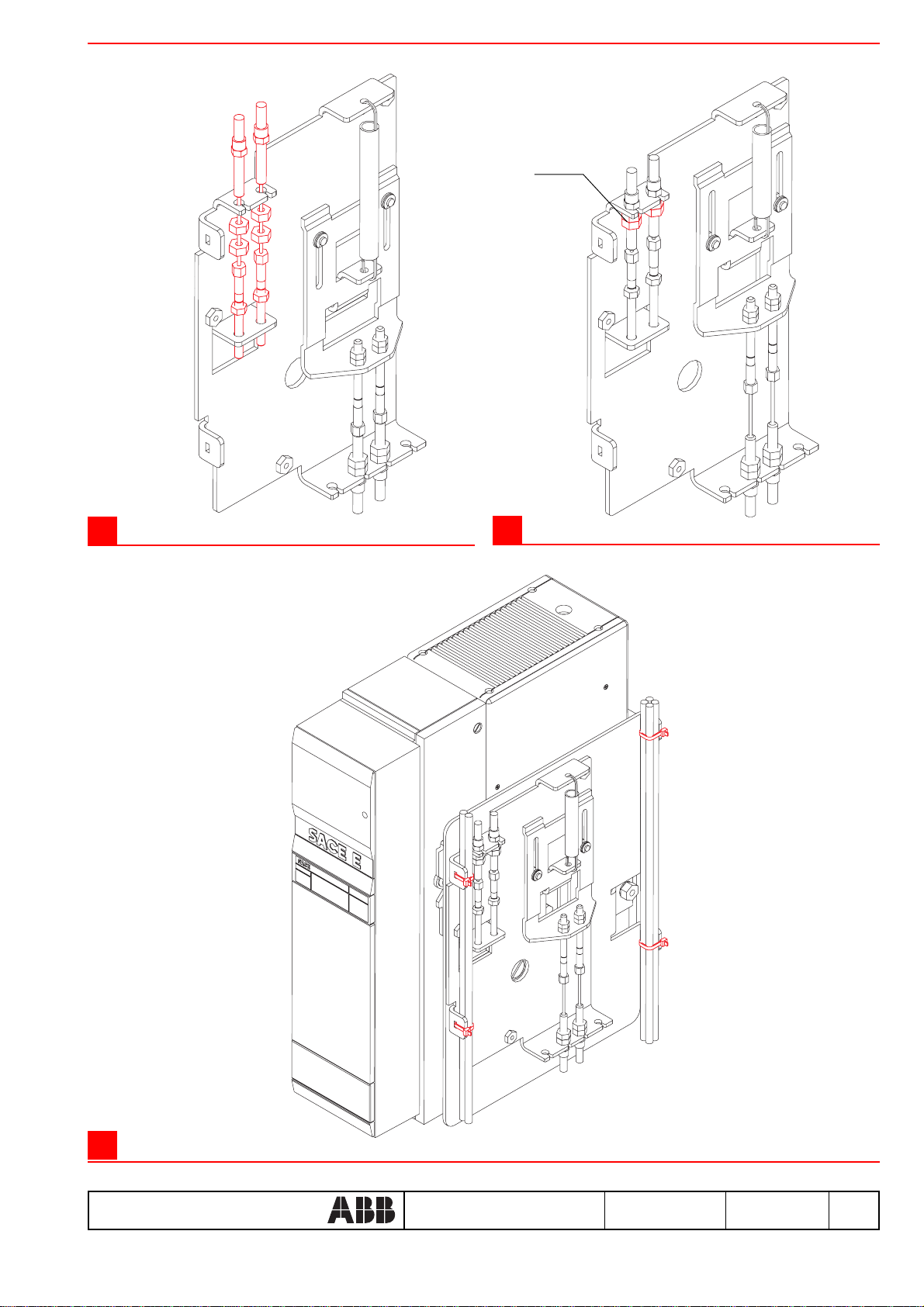 SACE E

ABB