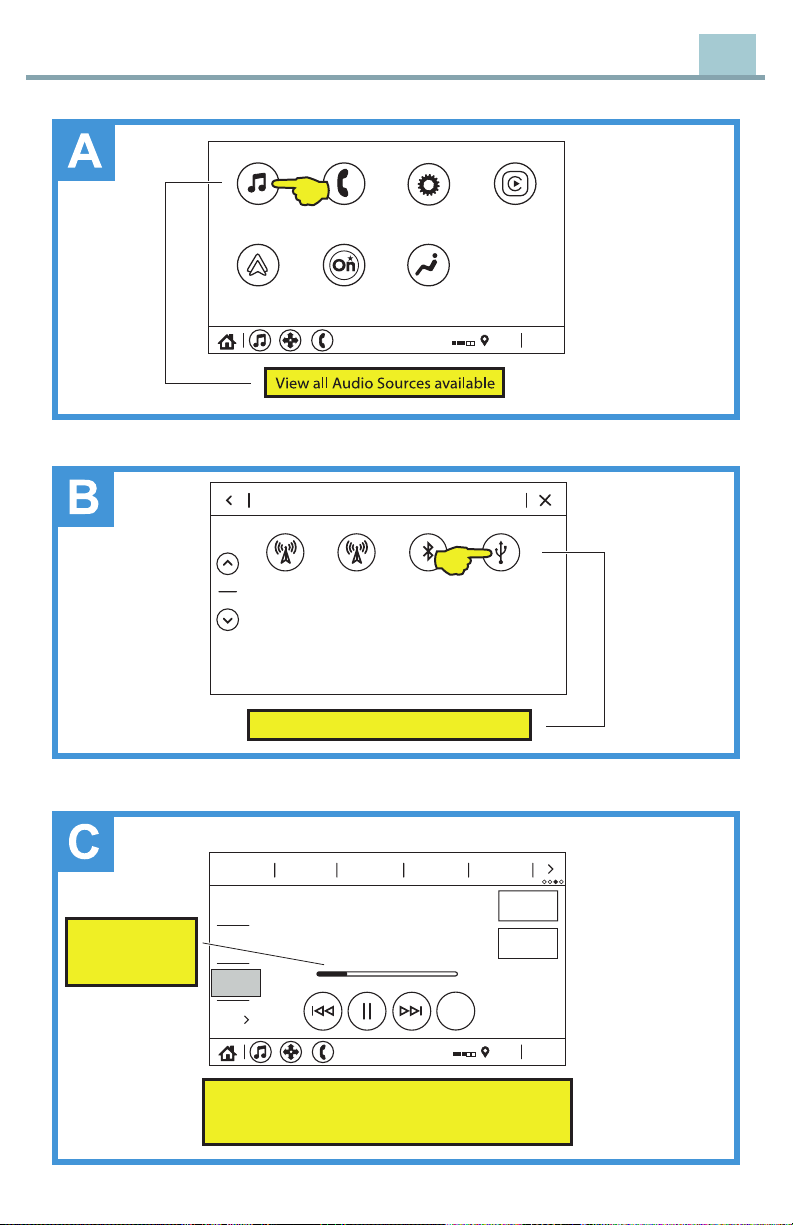 A

On

View all Audio Sources available

B

C