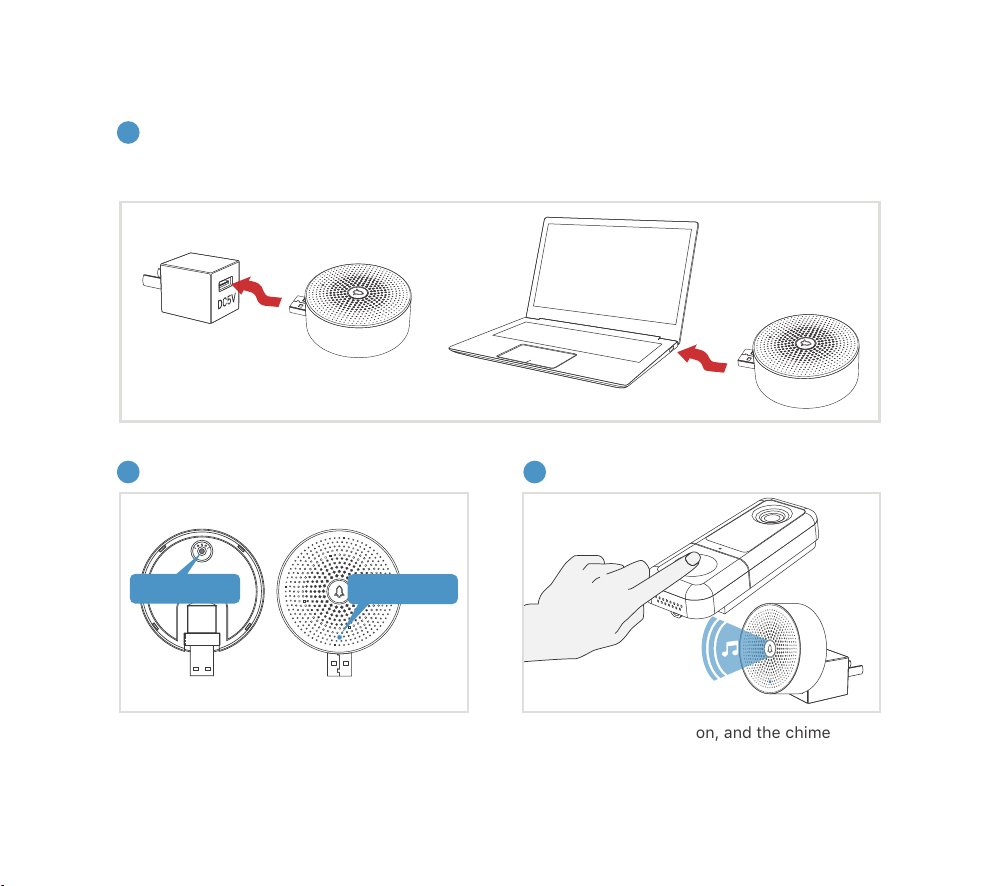 DC5V

on, and the chime