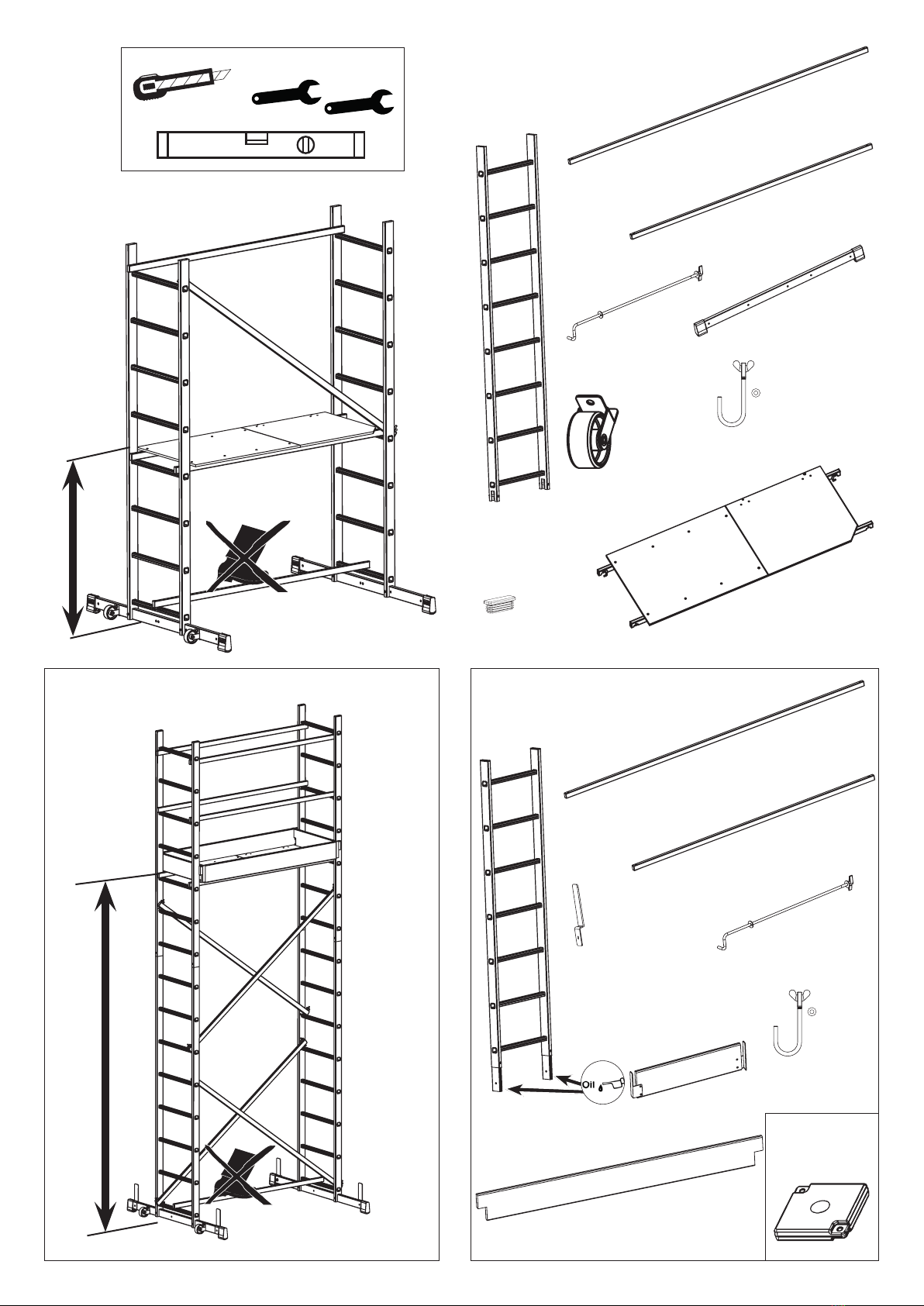 Oil