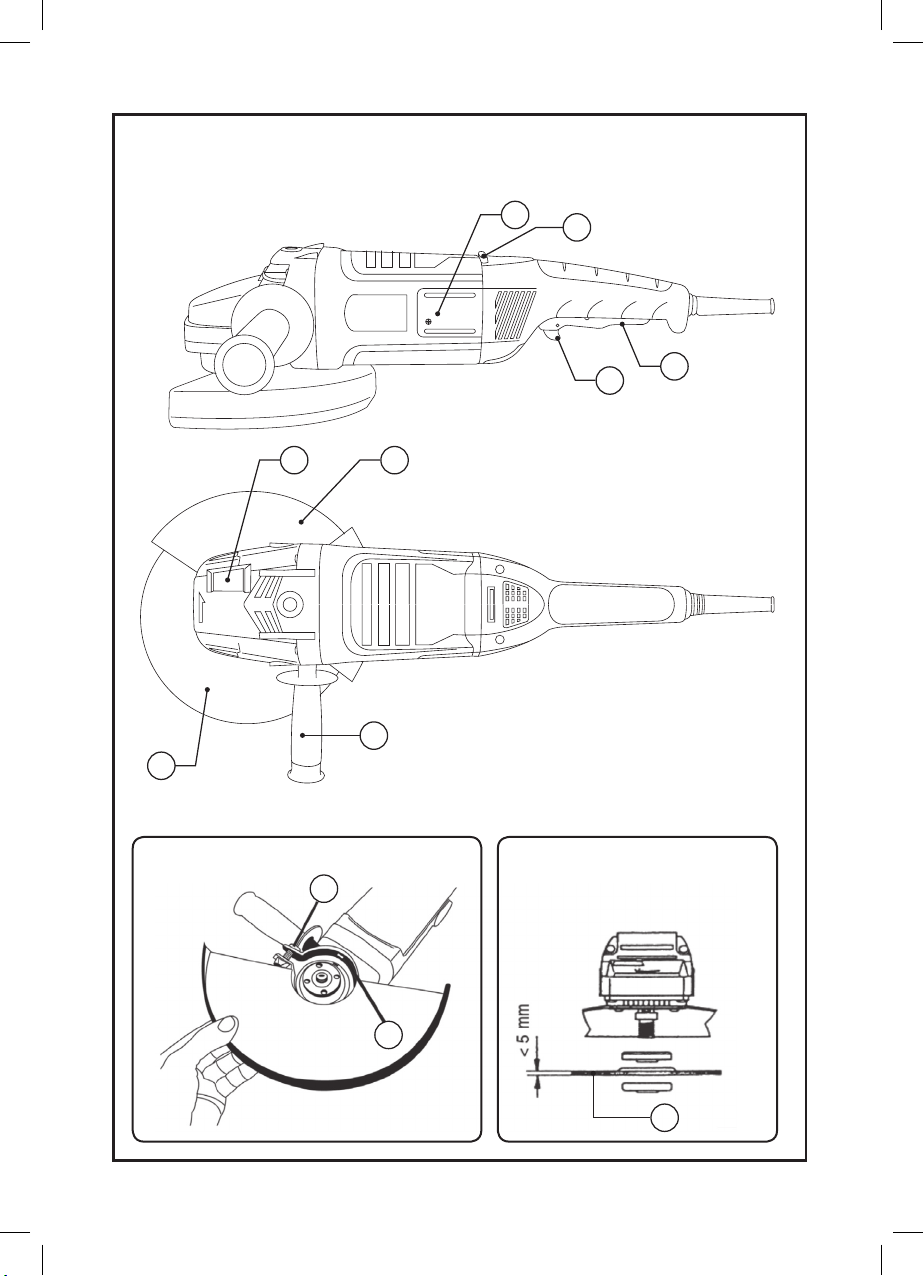 < 5 mm