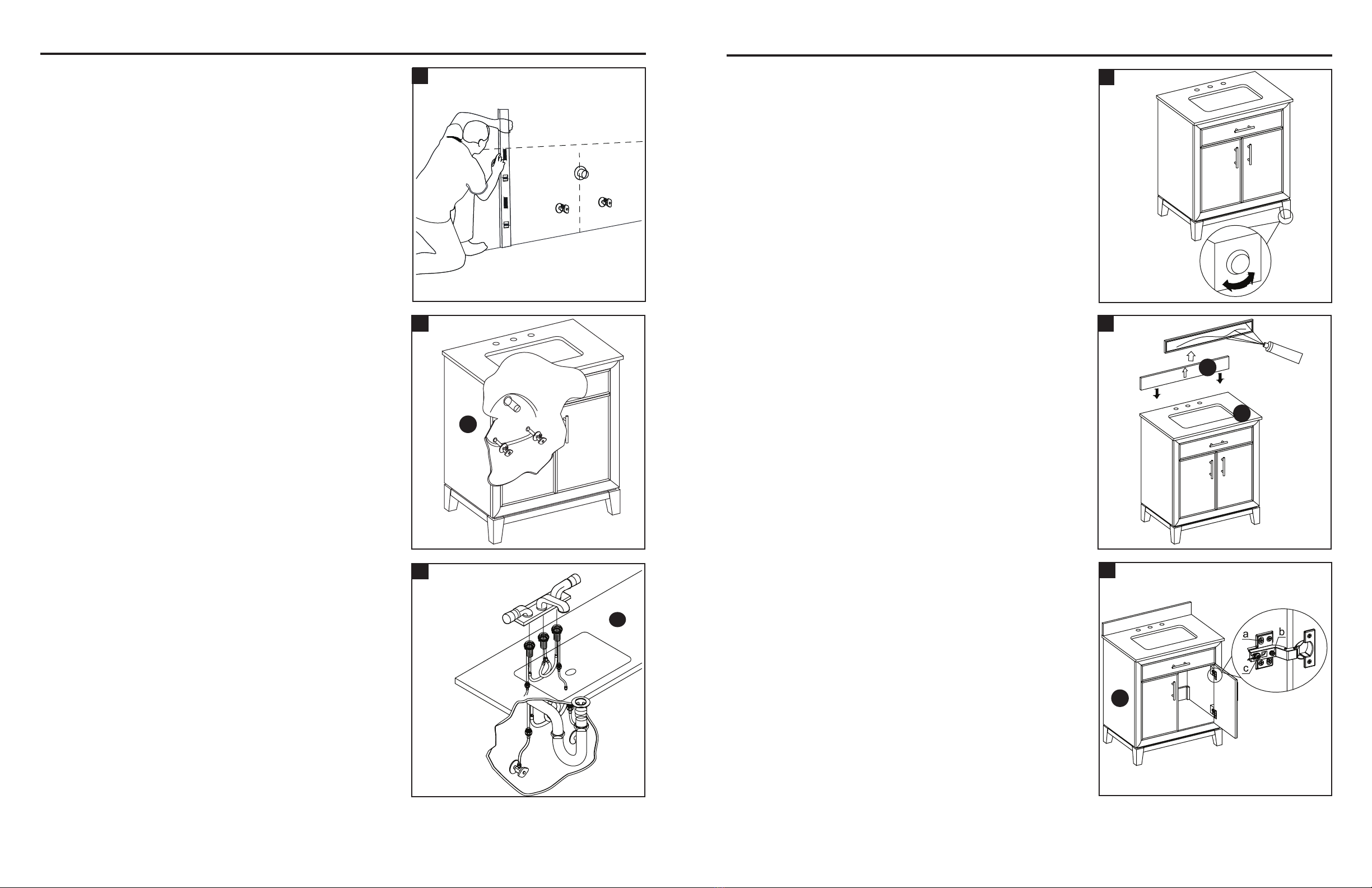 a
b
c