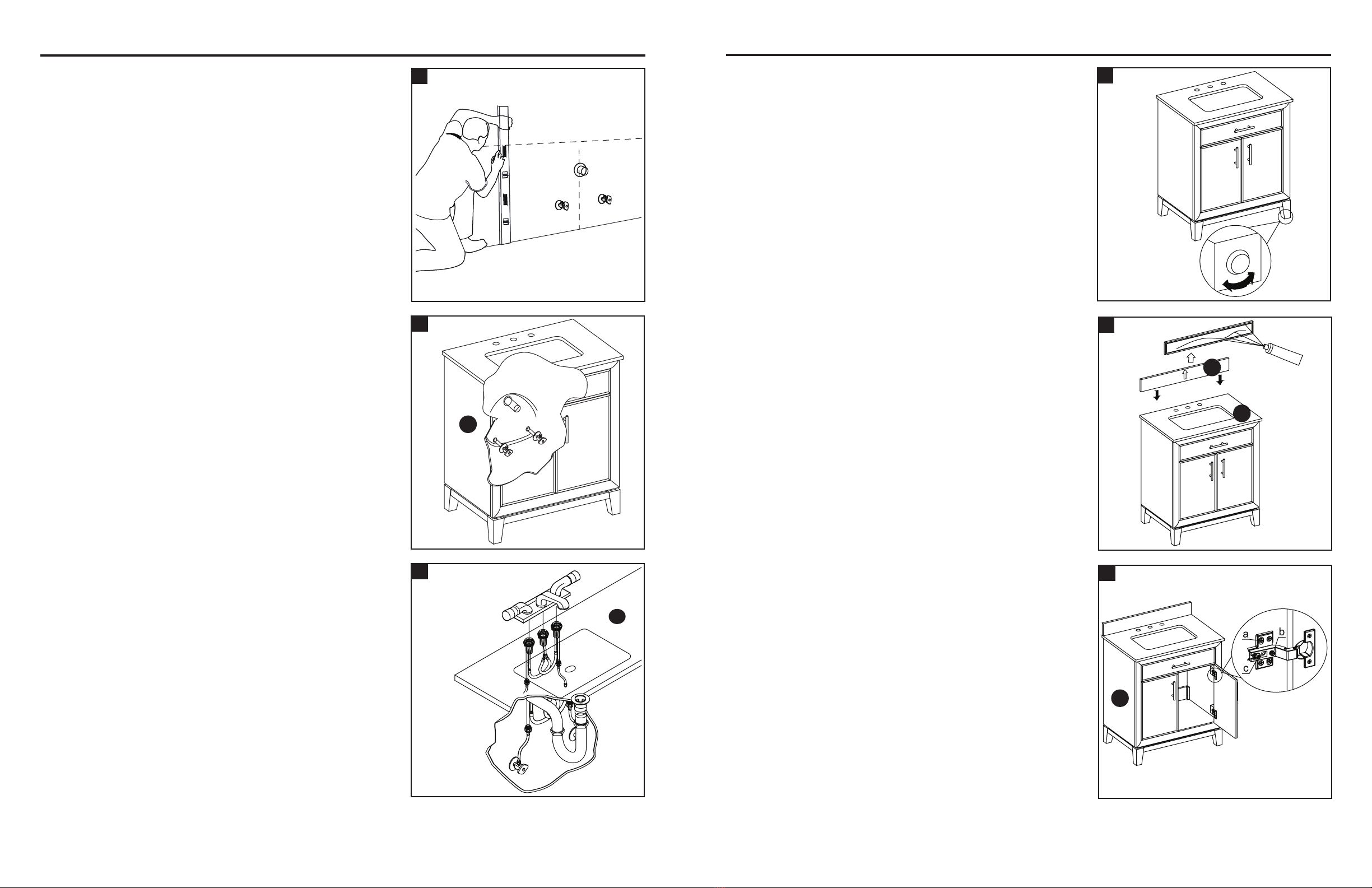 a
b
c