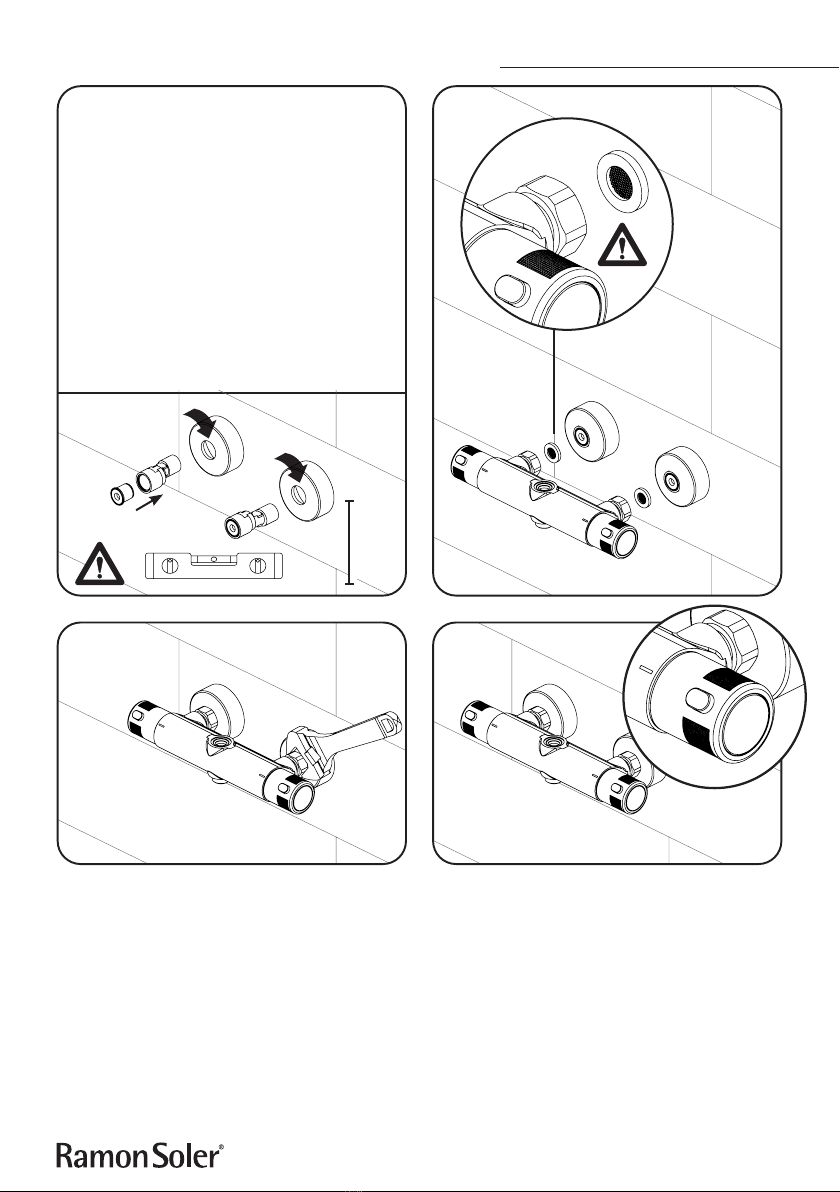 Ramon Soler®