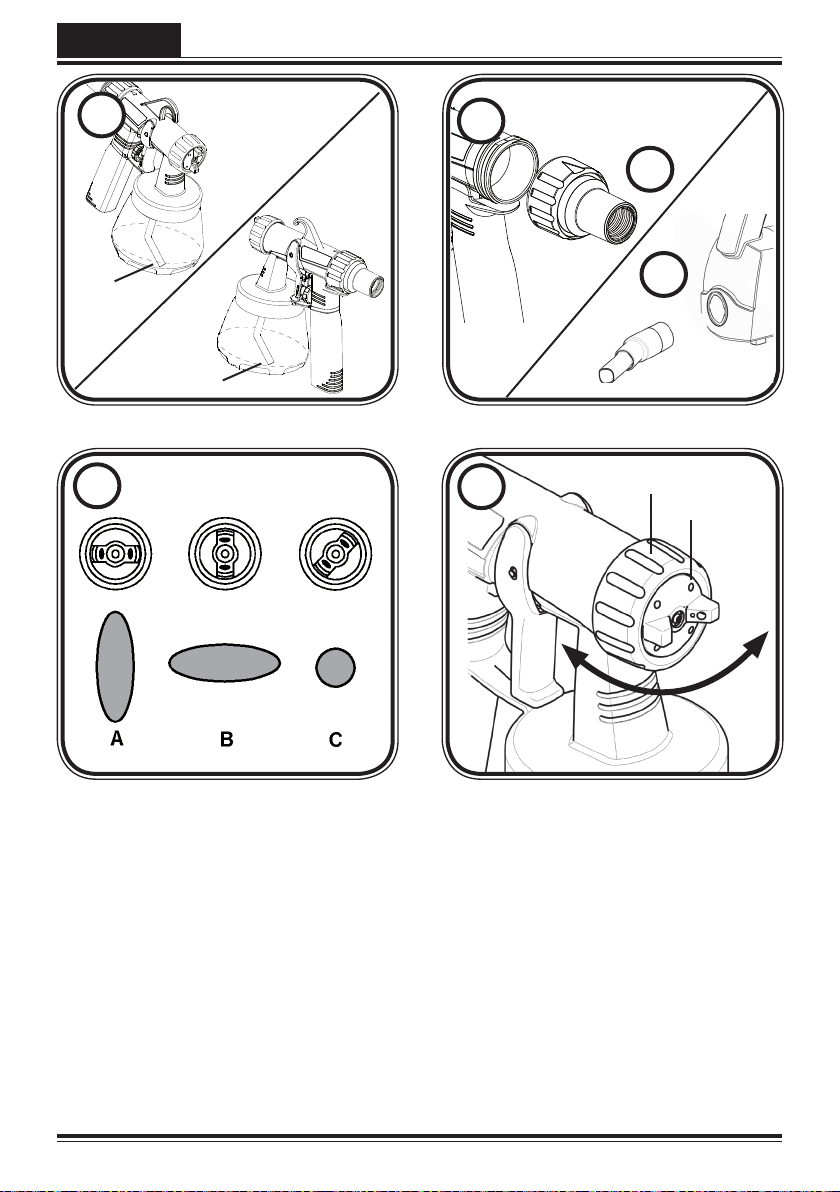 A

B

C