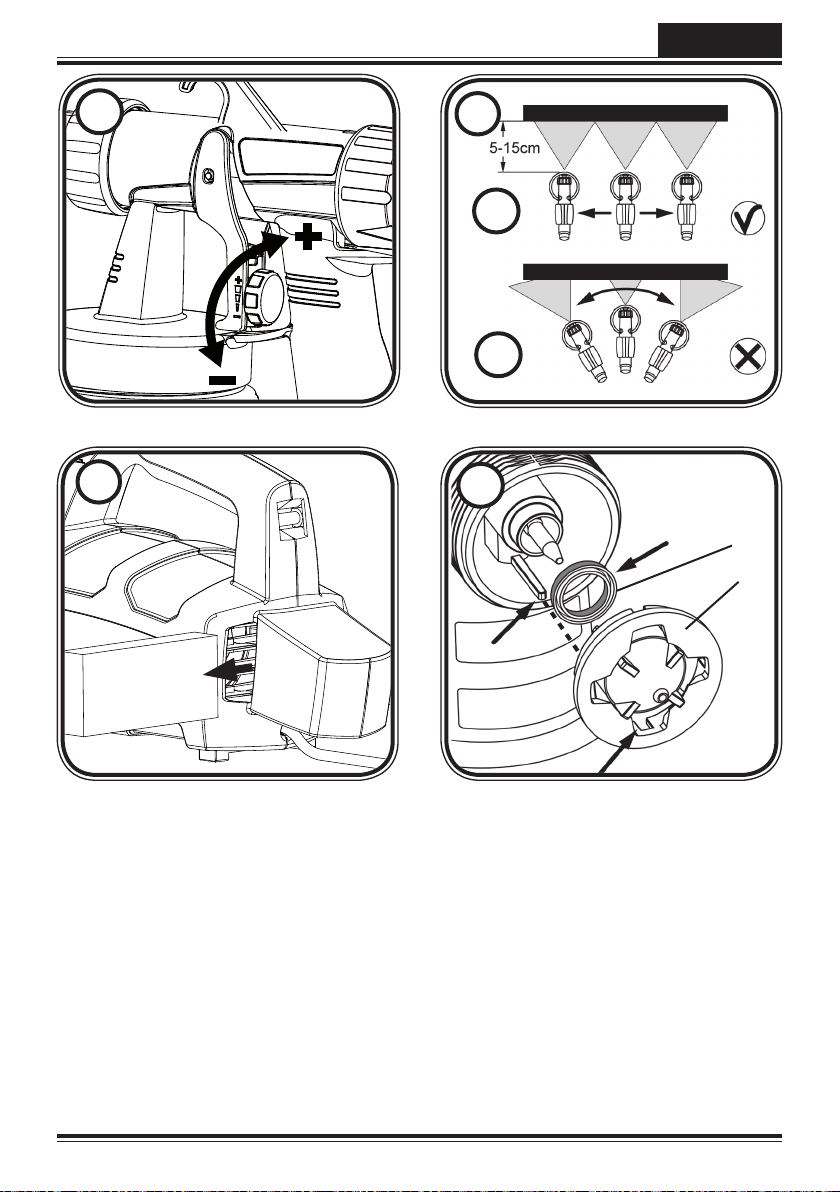 5-15cm