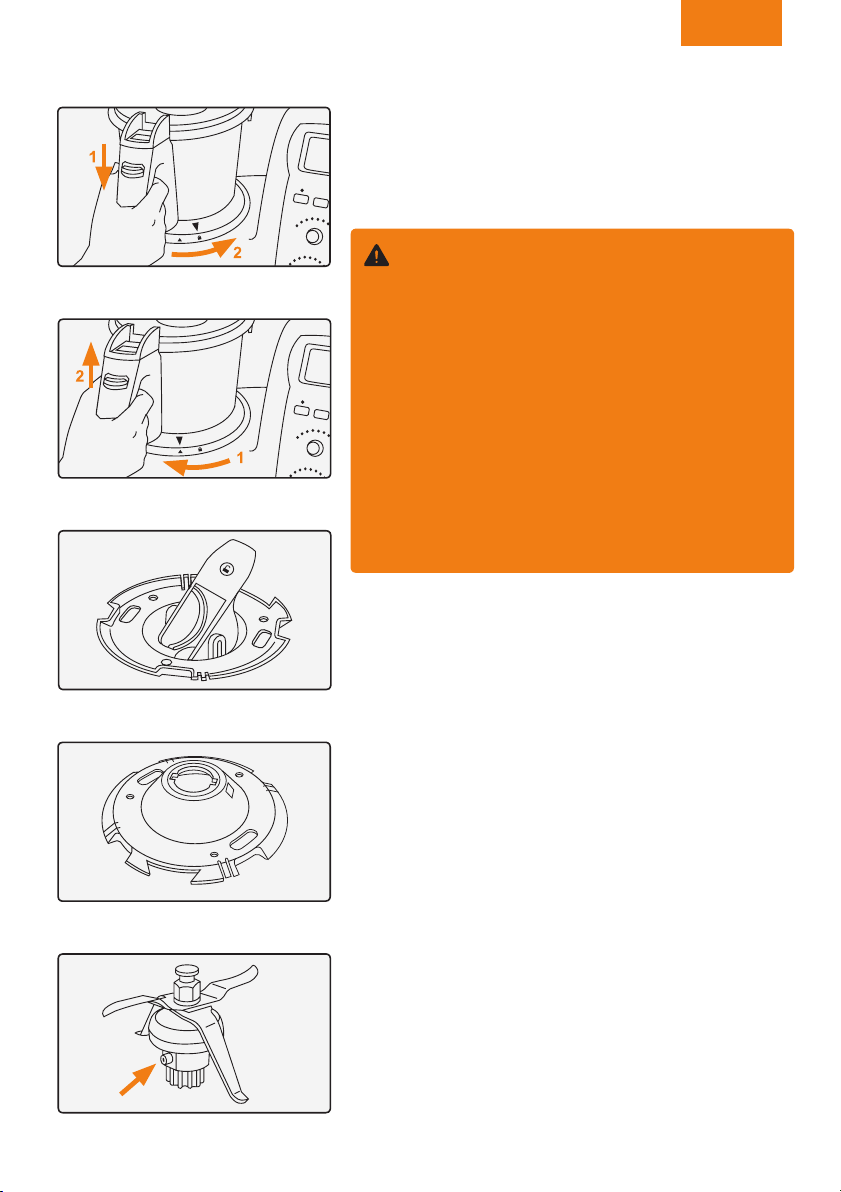 1
2

2
1