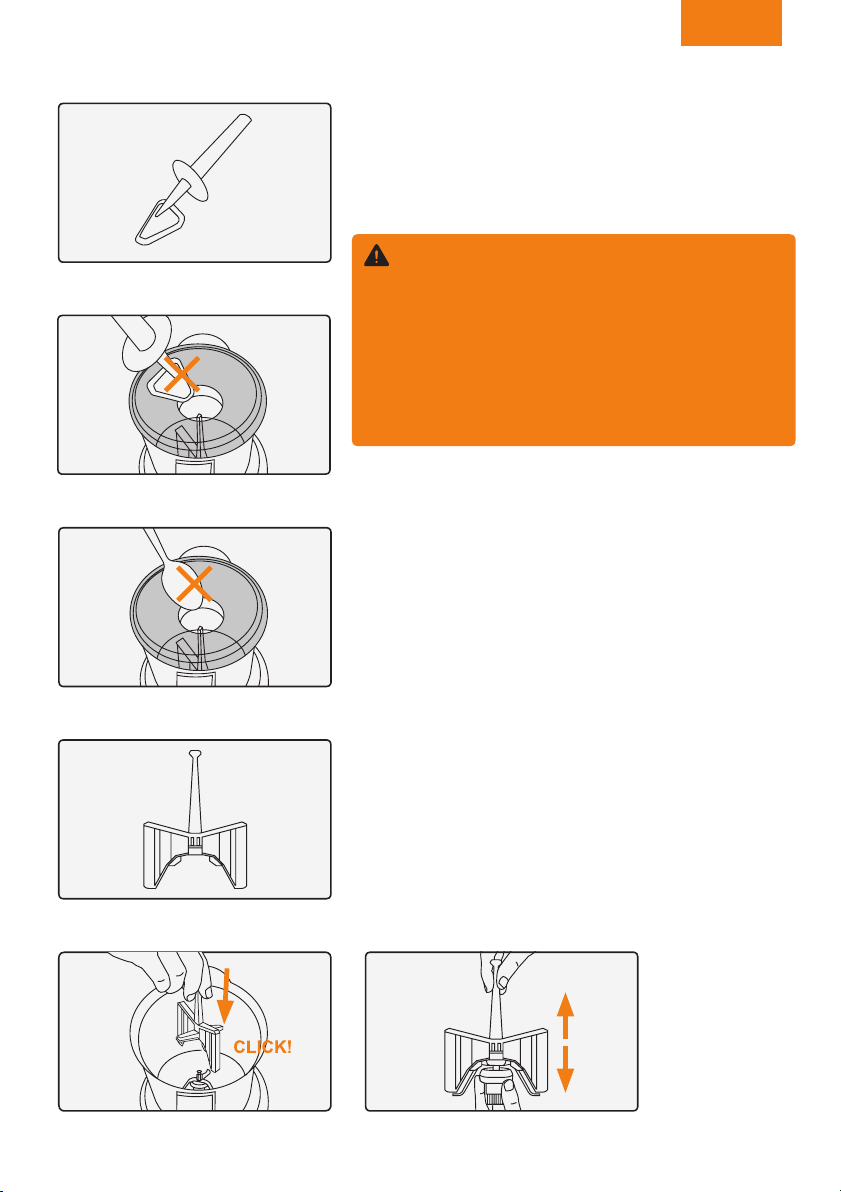 CLICK!