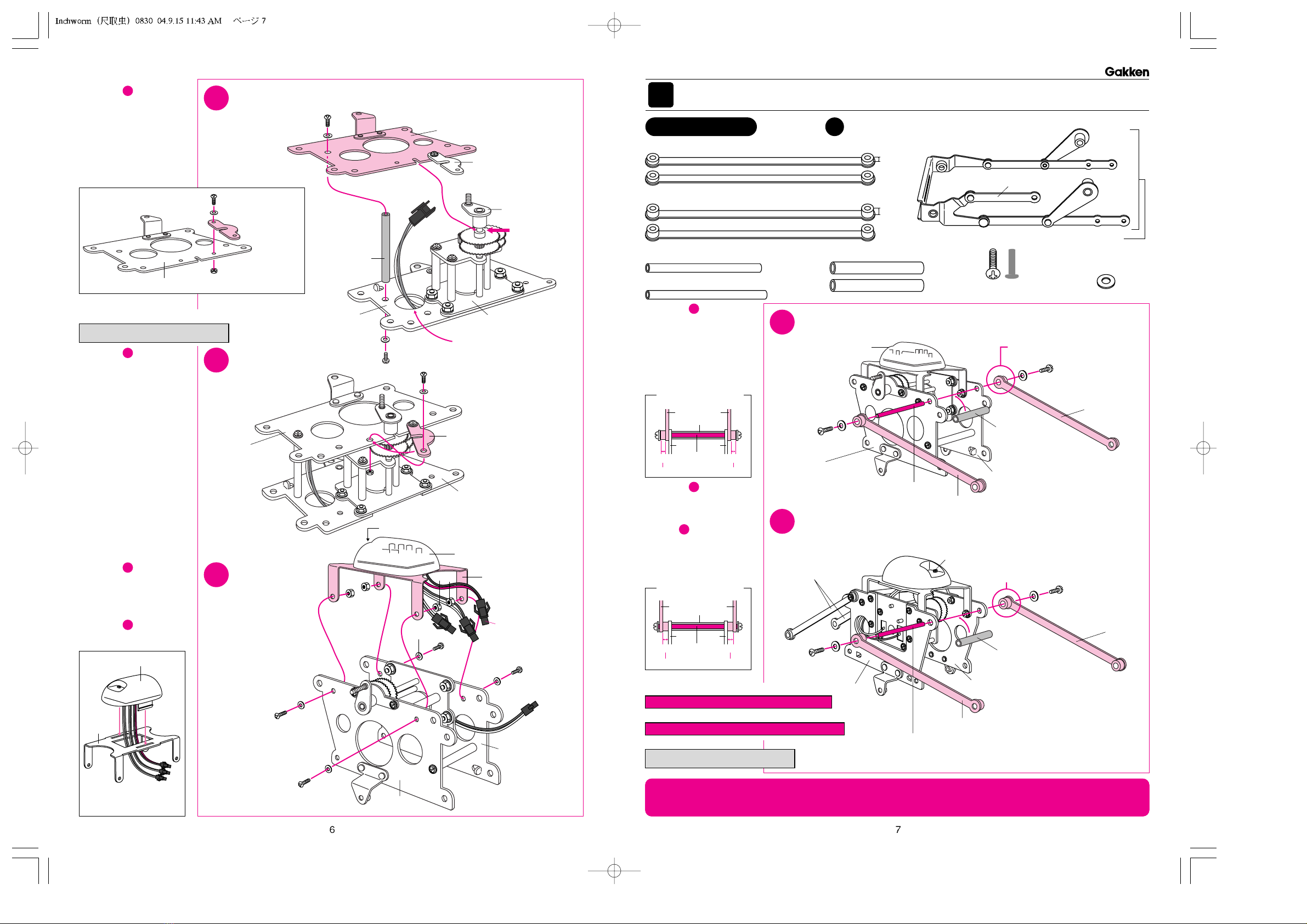 Inchworm（尺取虫）0830 04.9.15 11:43 AM ページ 7

Gakken

6

7