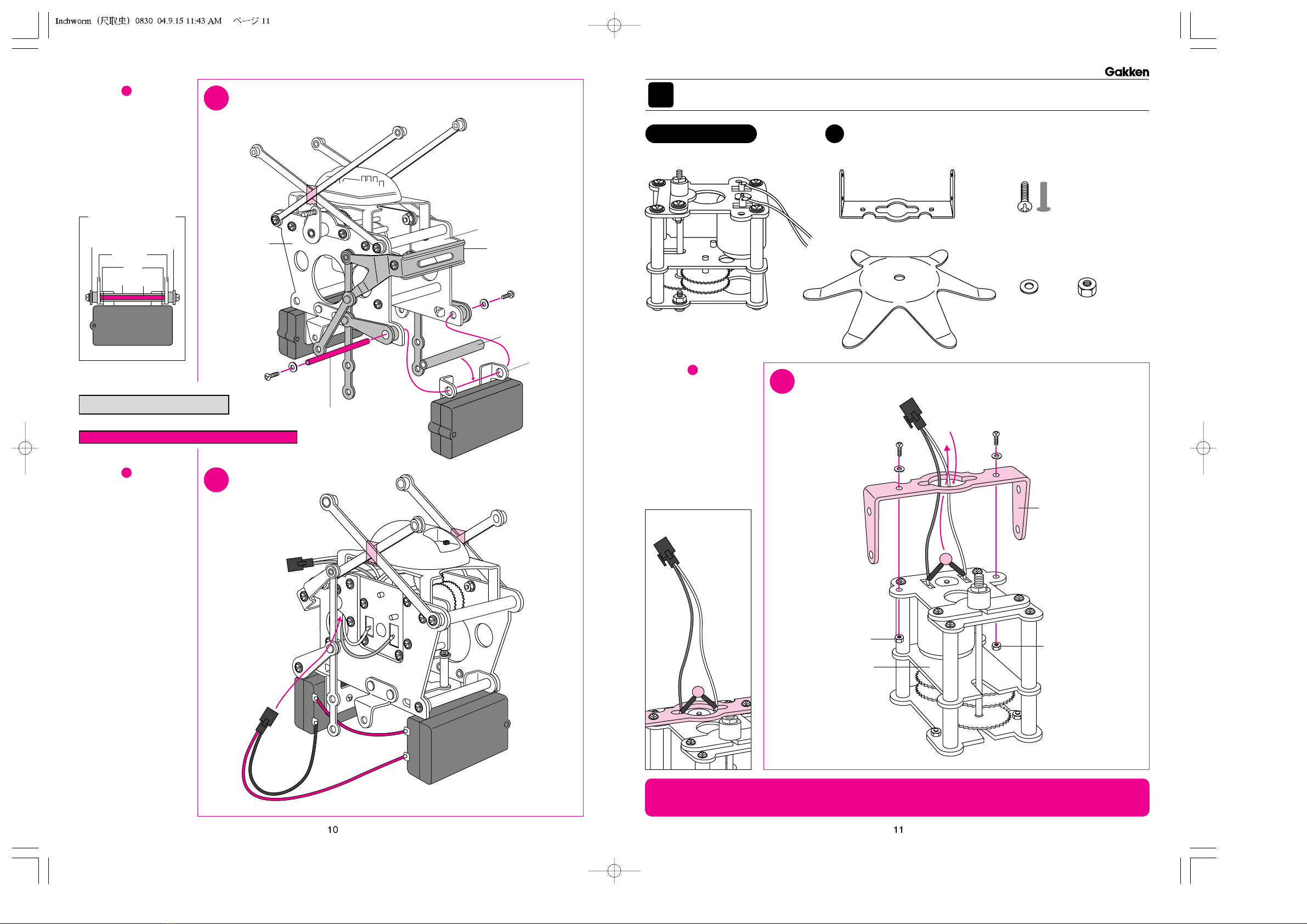 Inchworm（尺取虫）0830 04.9.15 11:43 AM ページ 11

Gakken

10

11