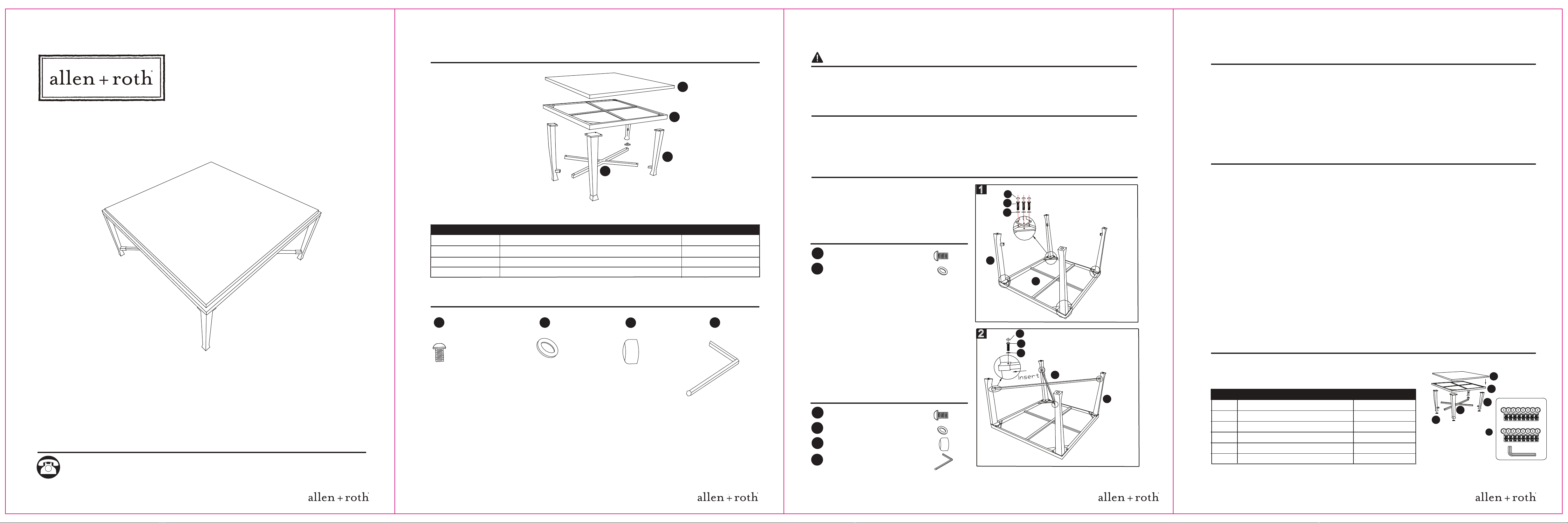 allen + roth

allen + roth

allen + roth

1

2

insert

allen + roth

allen + roth