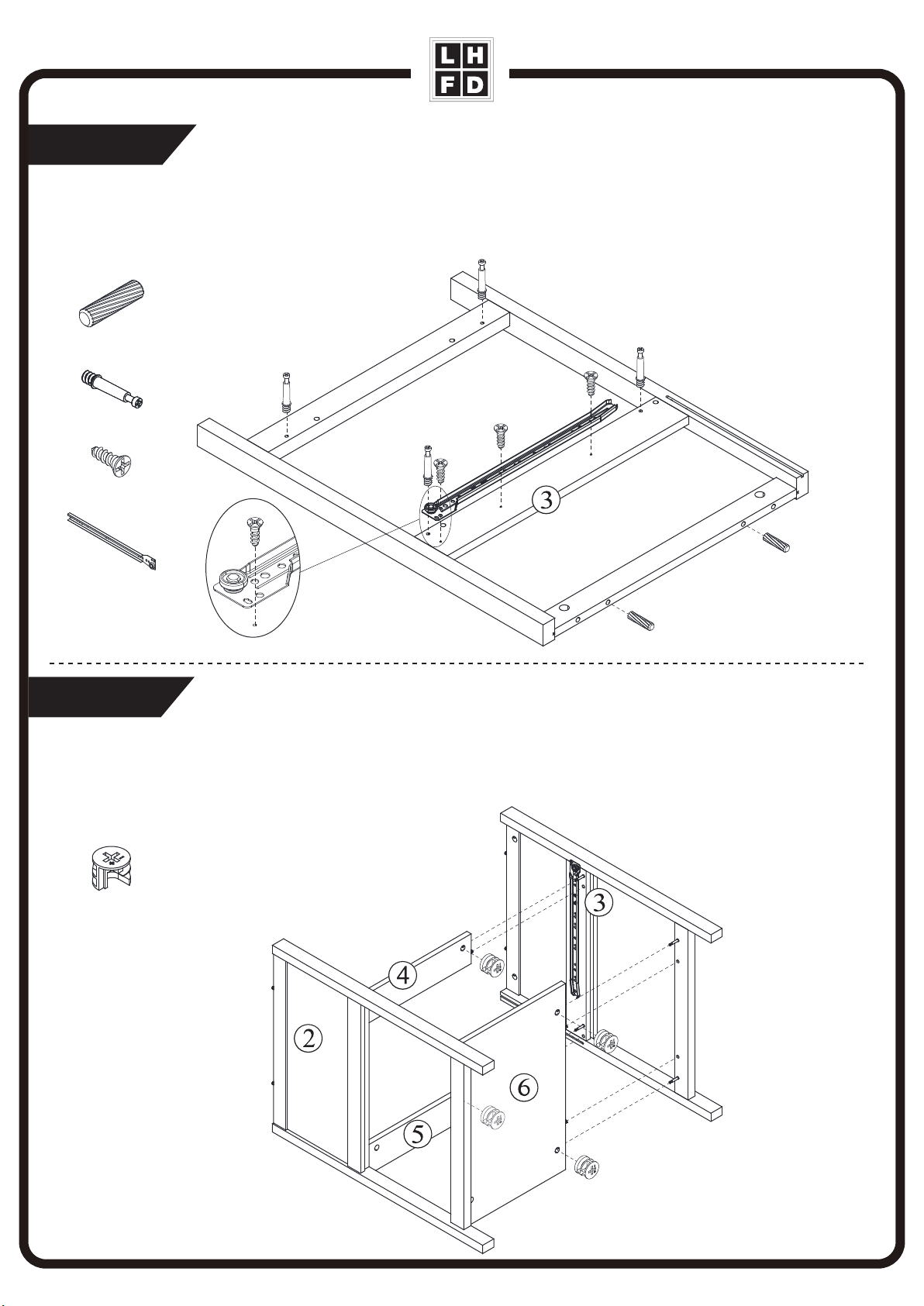 L H
F D

3

3

4

2

6

5