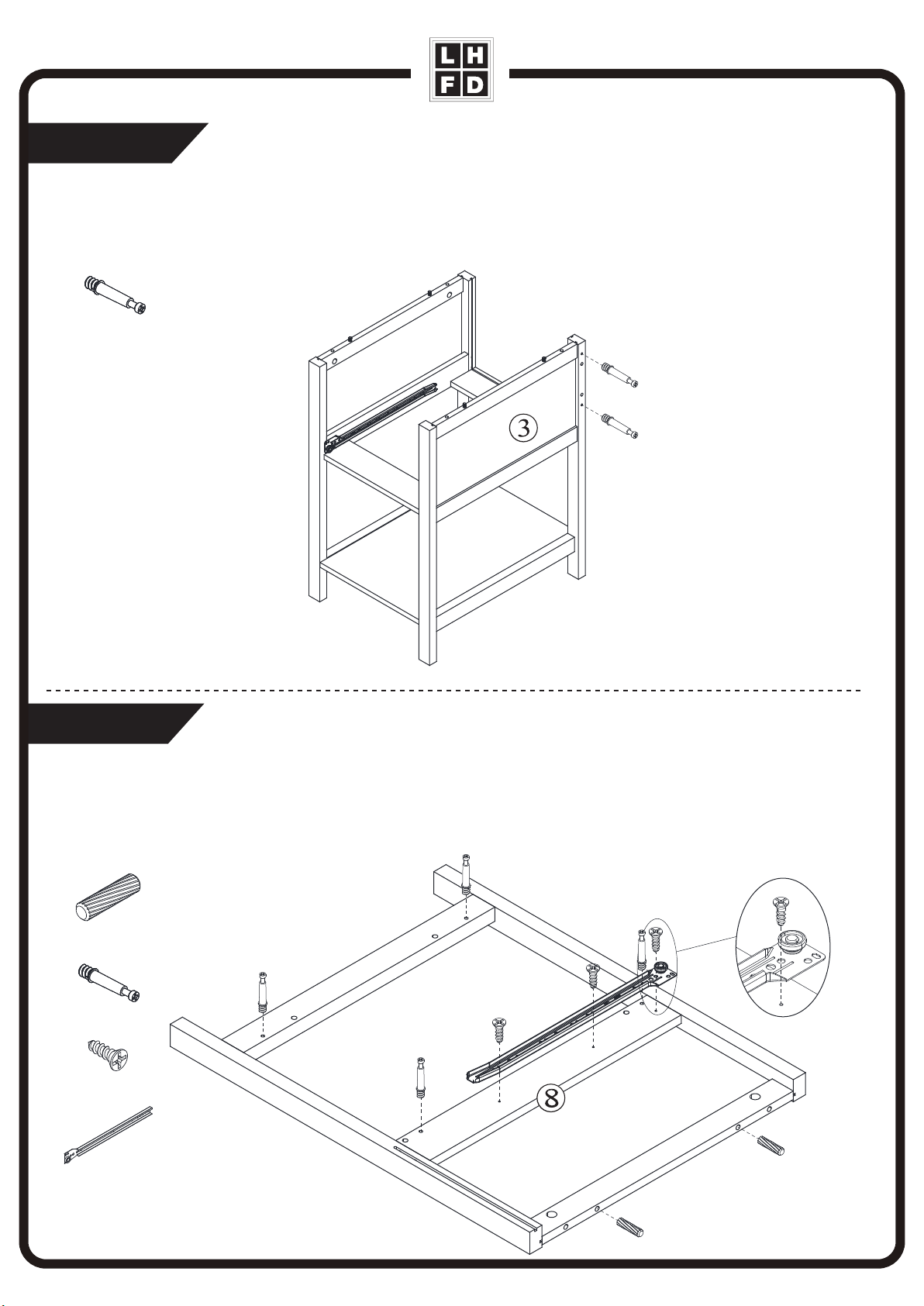 L H
F D

3

8