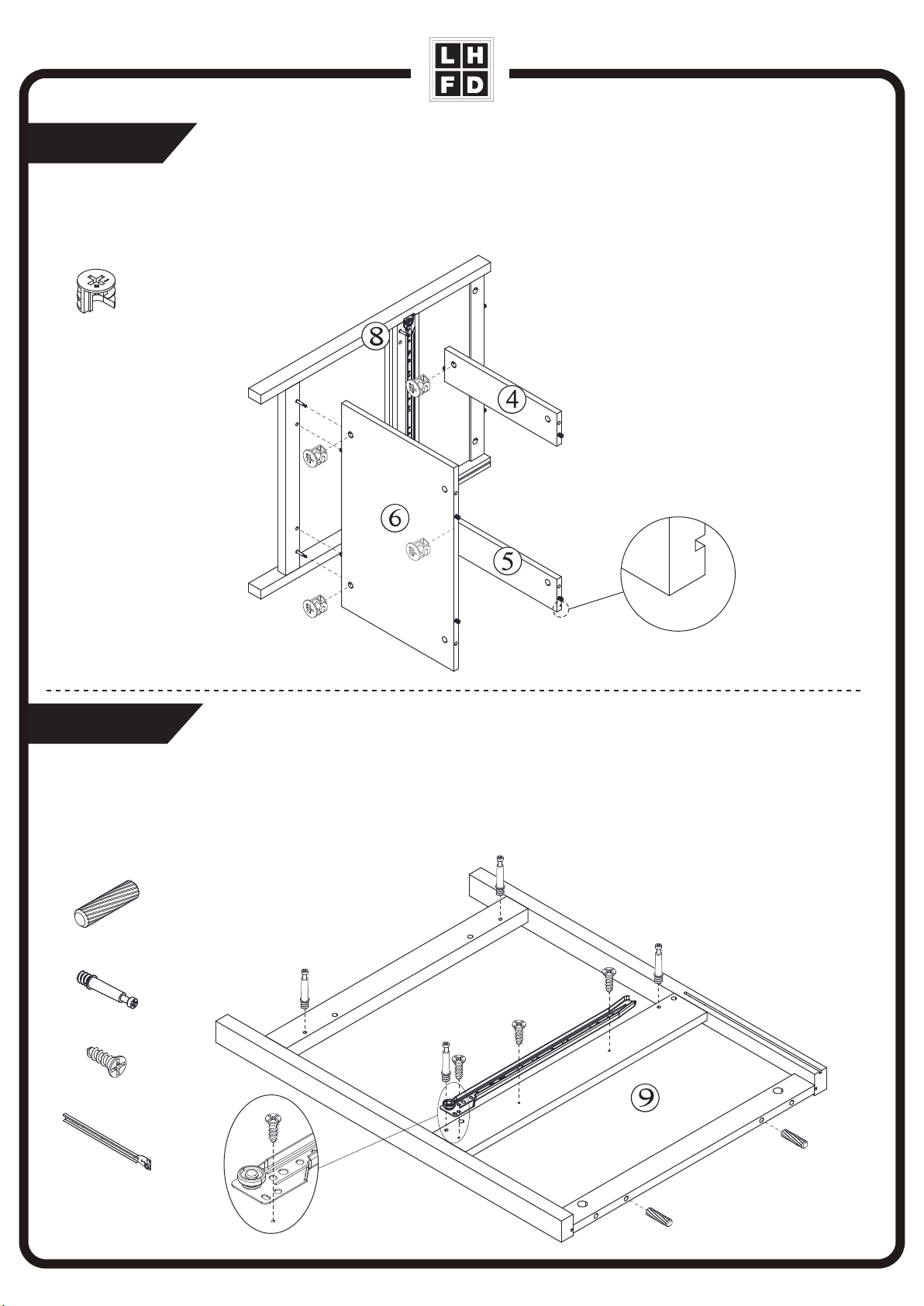 L H
F D

8
4
6
5

9