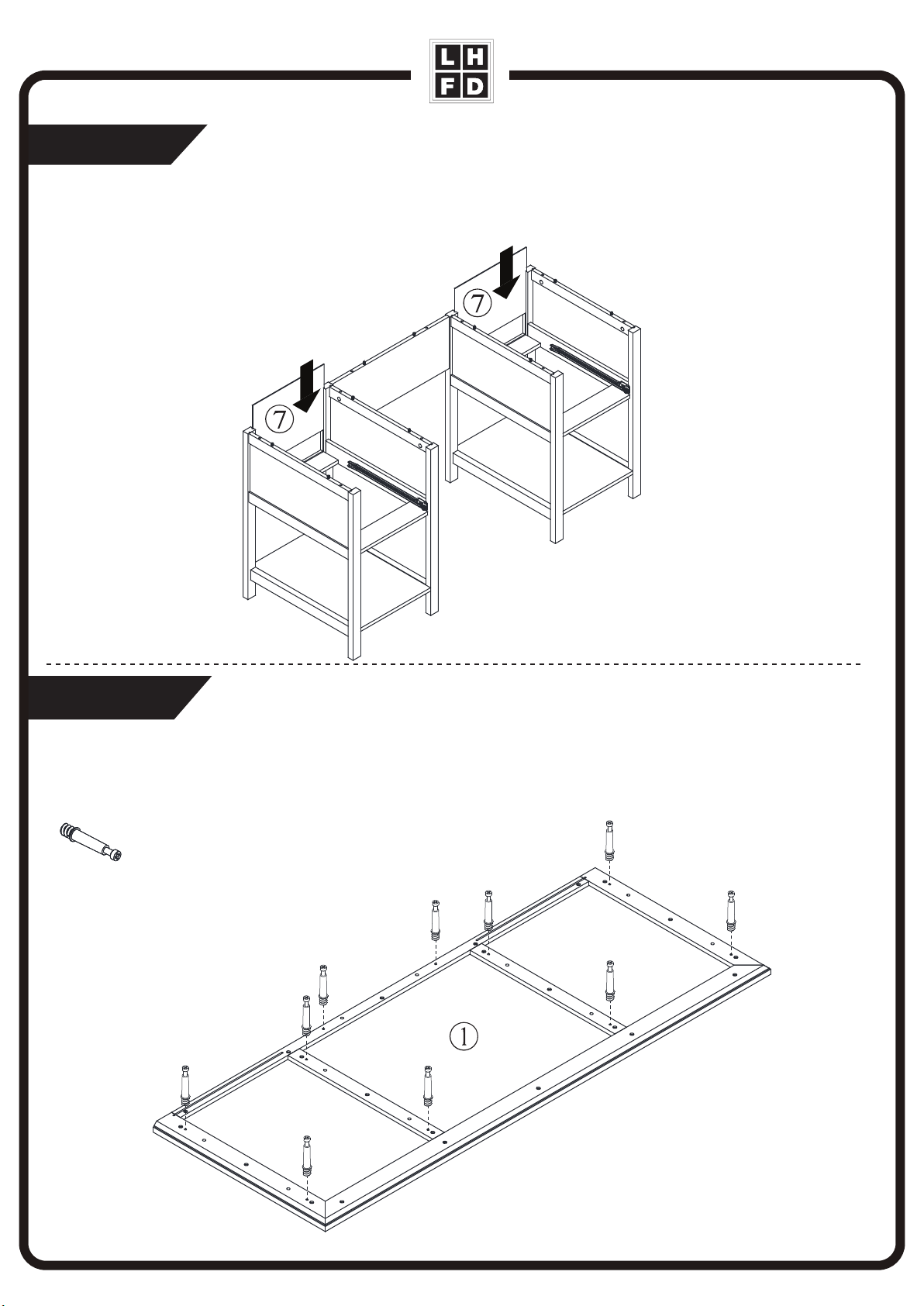 L H
F D

⑦

⑦

①