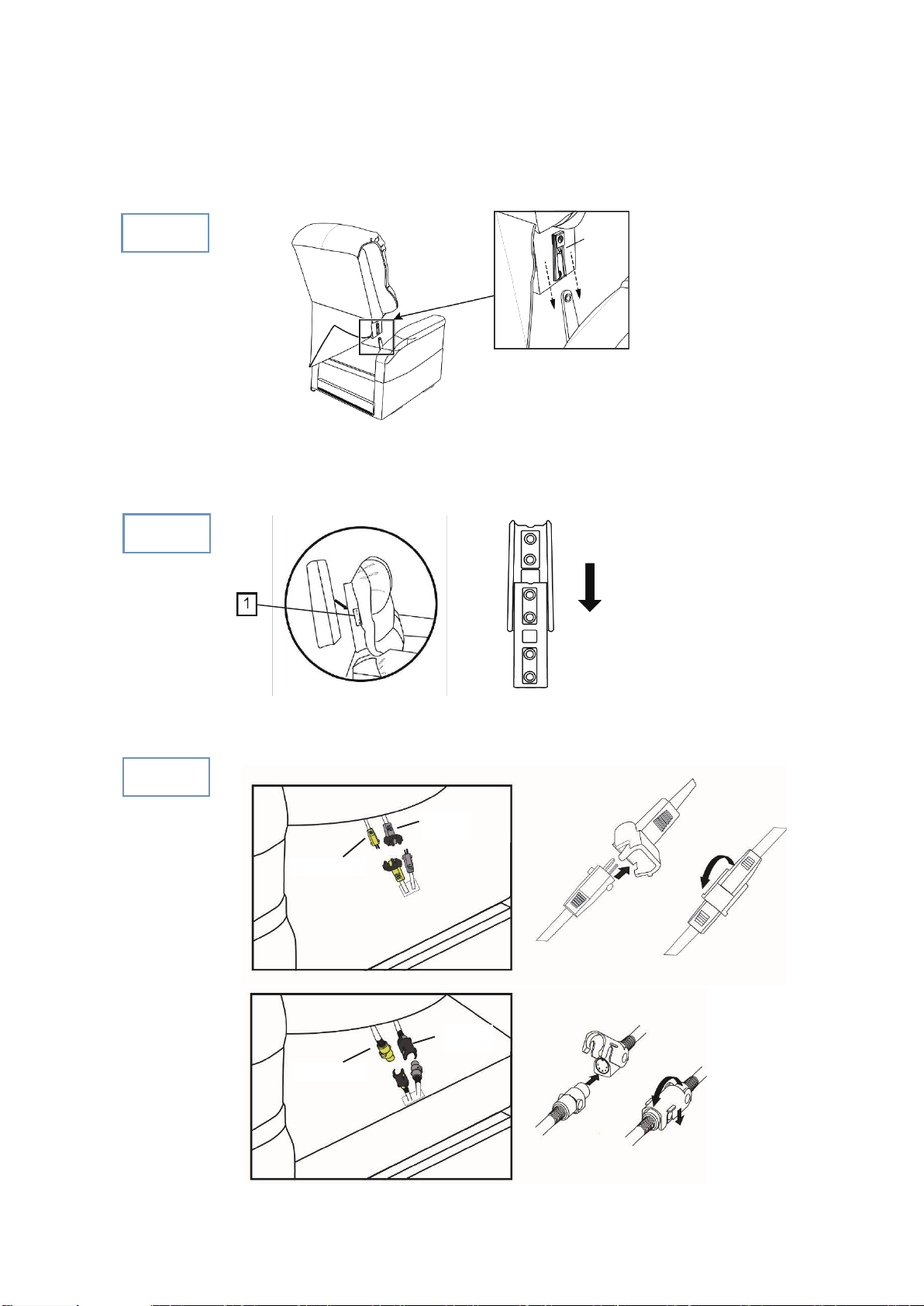 1