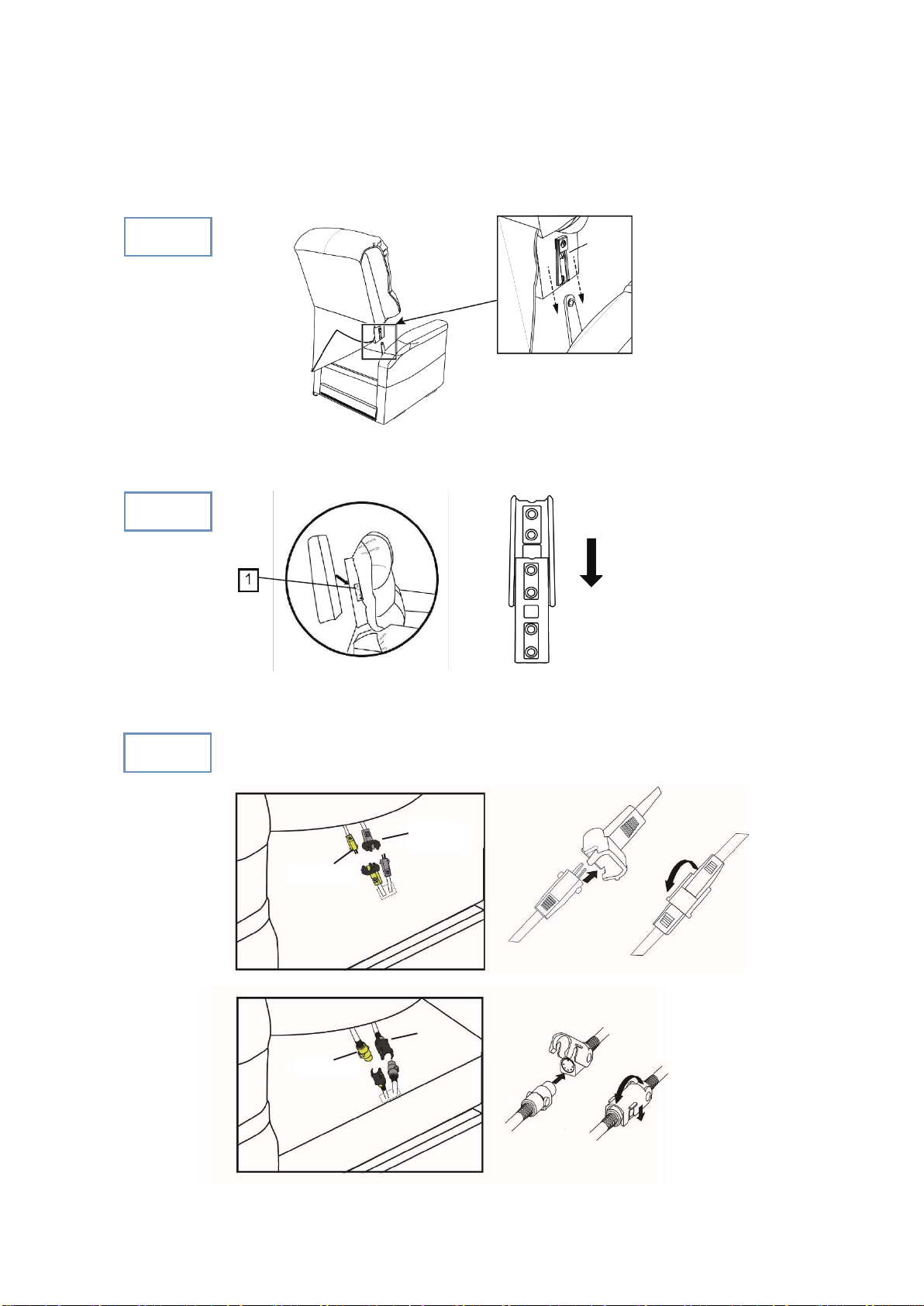 1