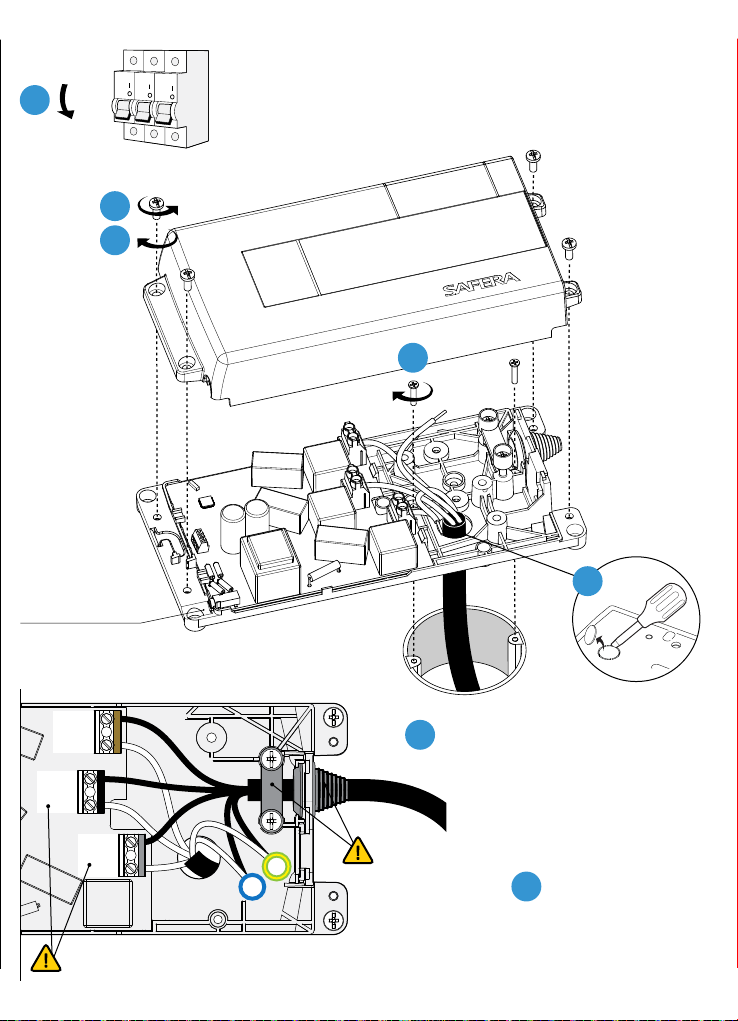 SAFERA