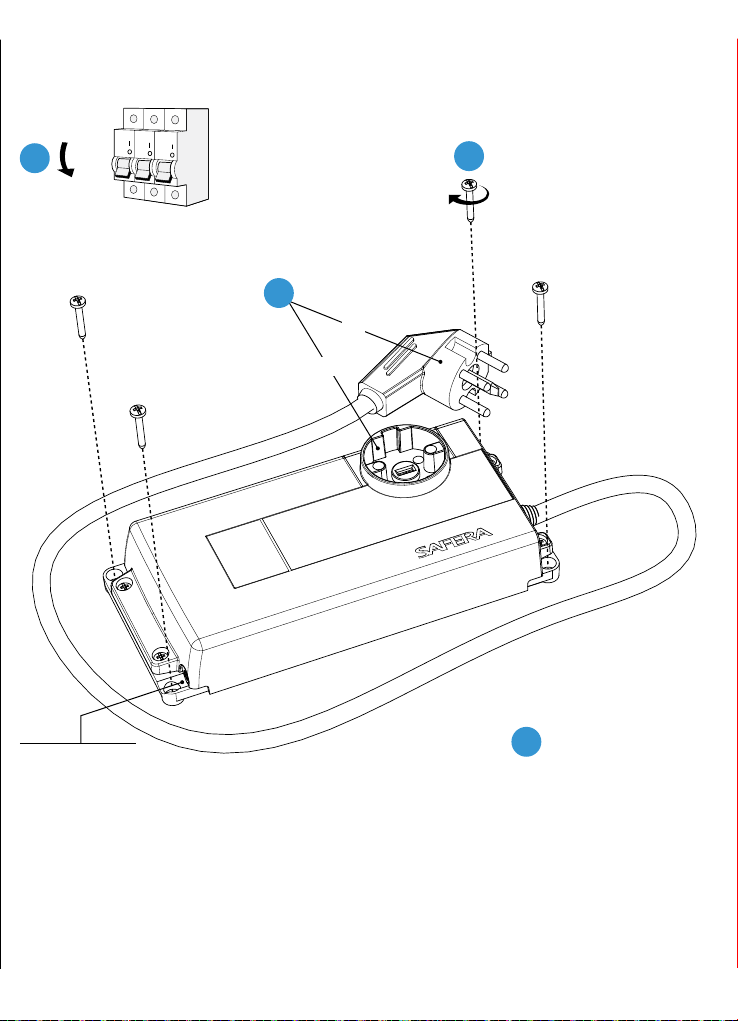 SAFERA