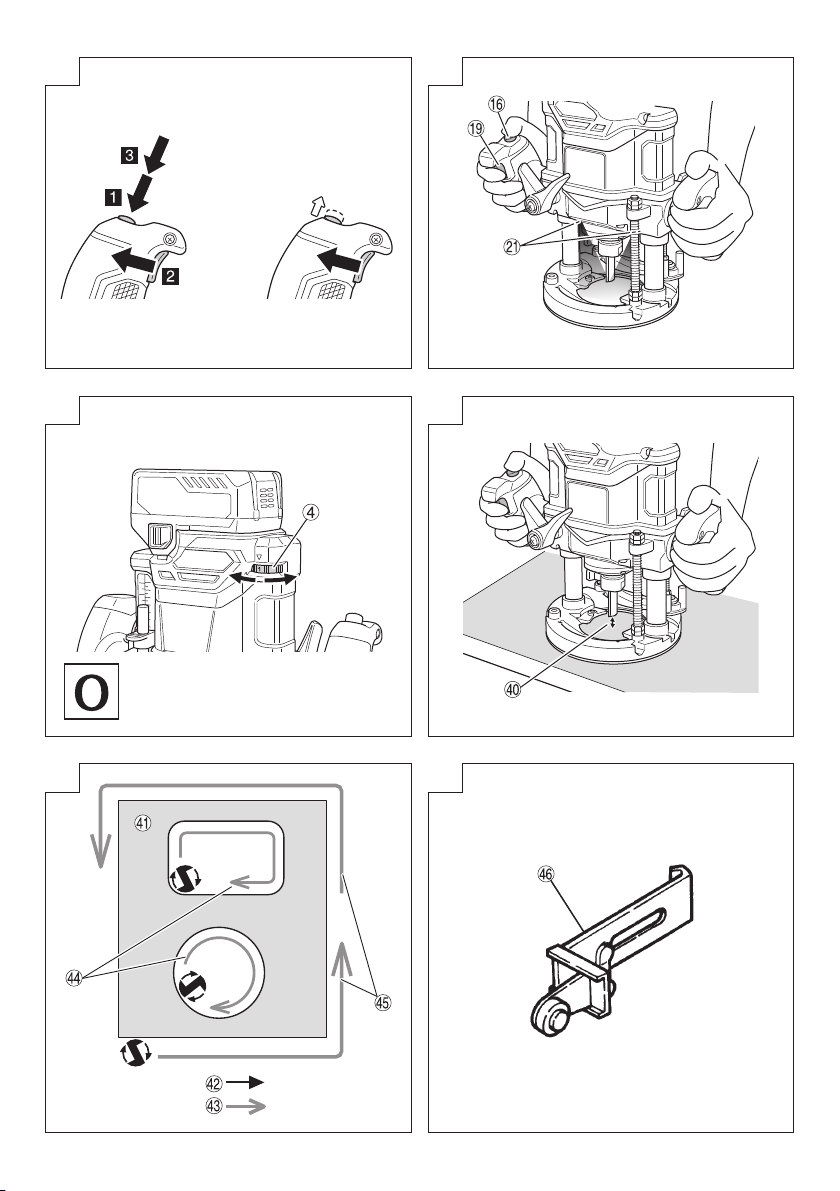 3
1
2

⑯
⑲
㉑

④

O

㊵

㊶

㊹
㊺

㊷
㊸

㊻