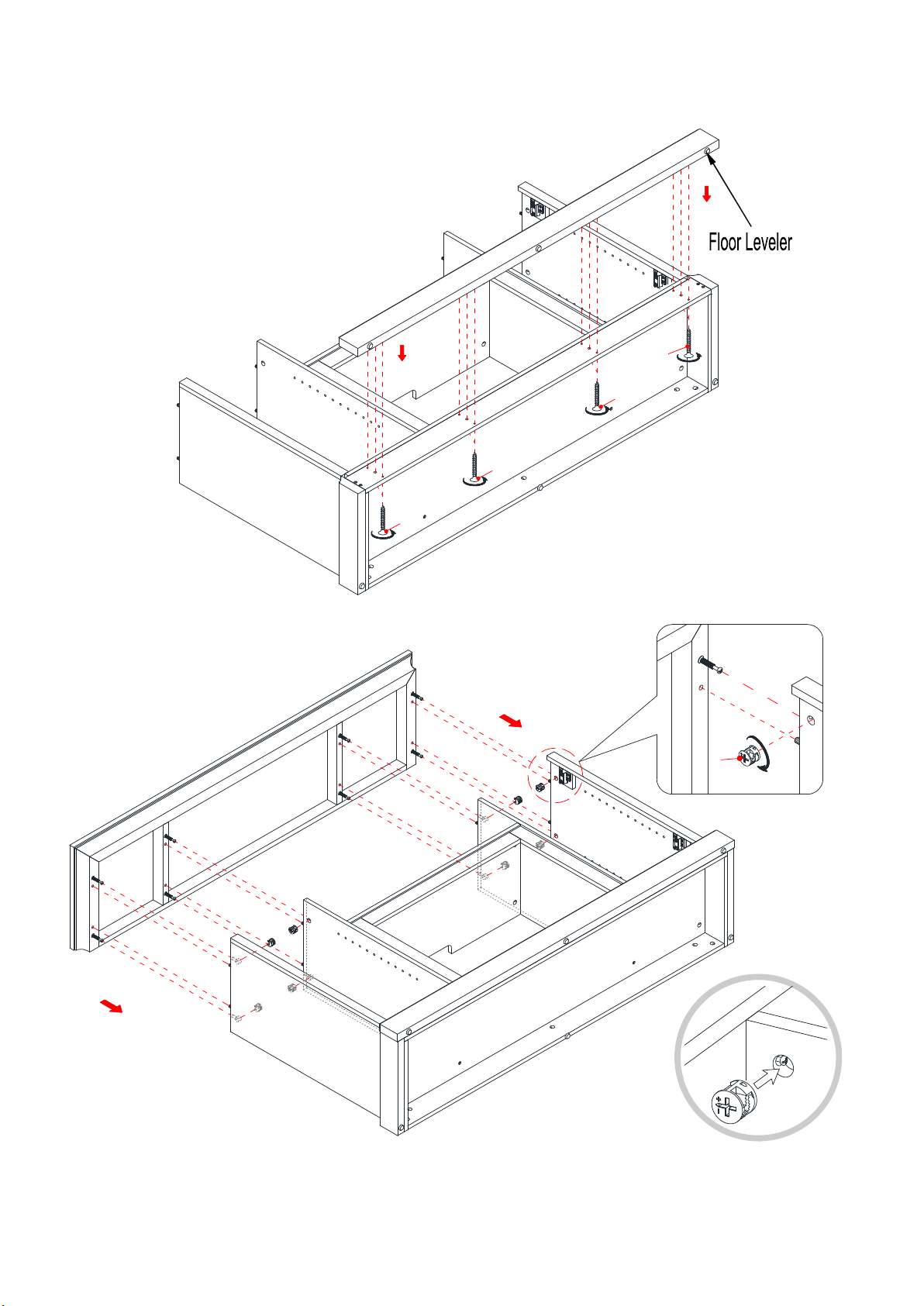 Floor Leveler