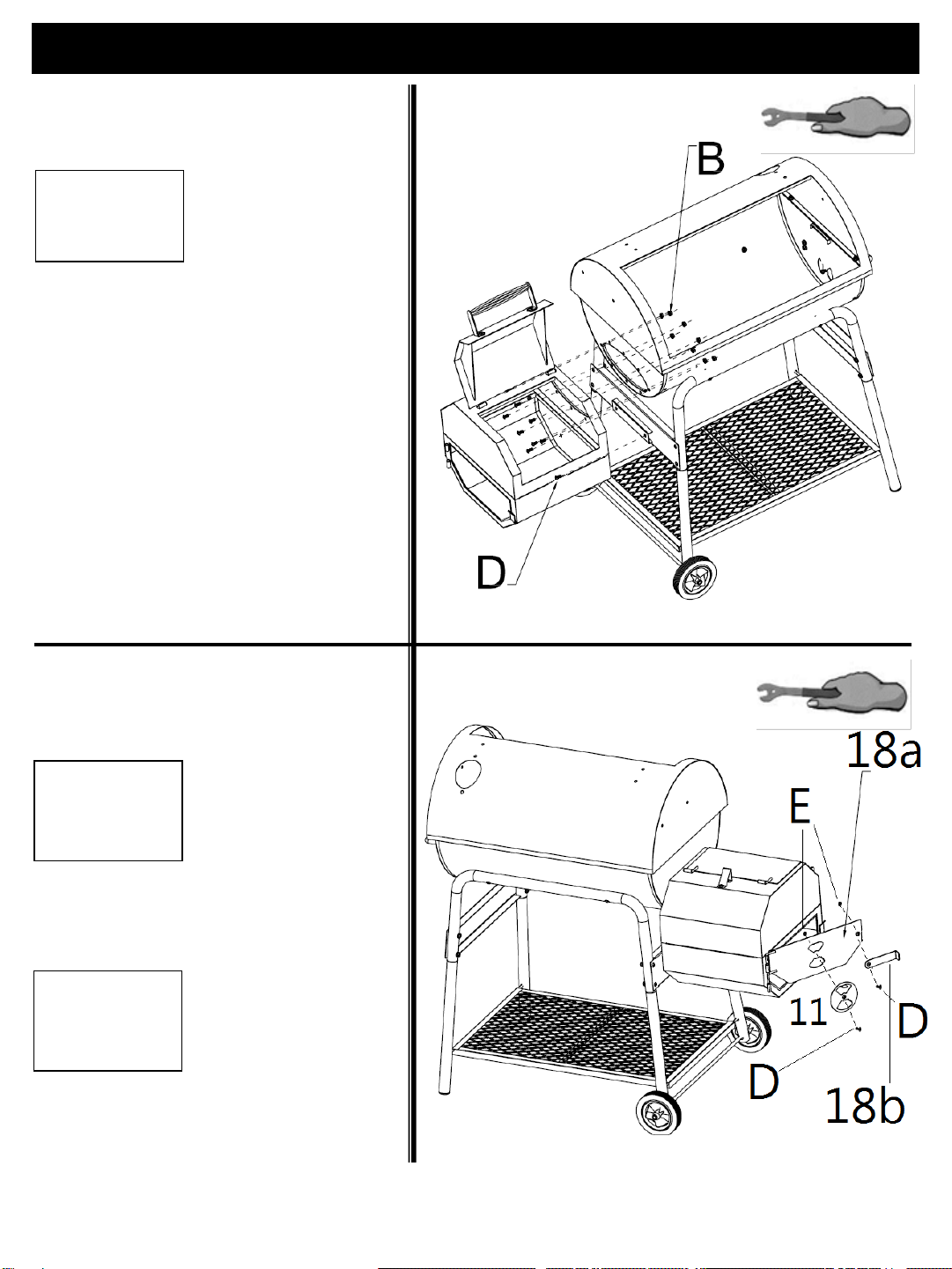 B

D

18a

E

11

D

D

18b