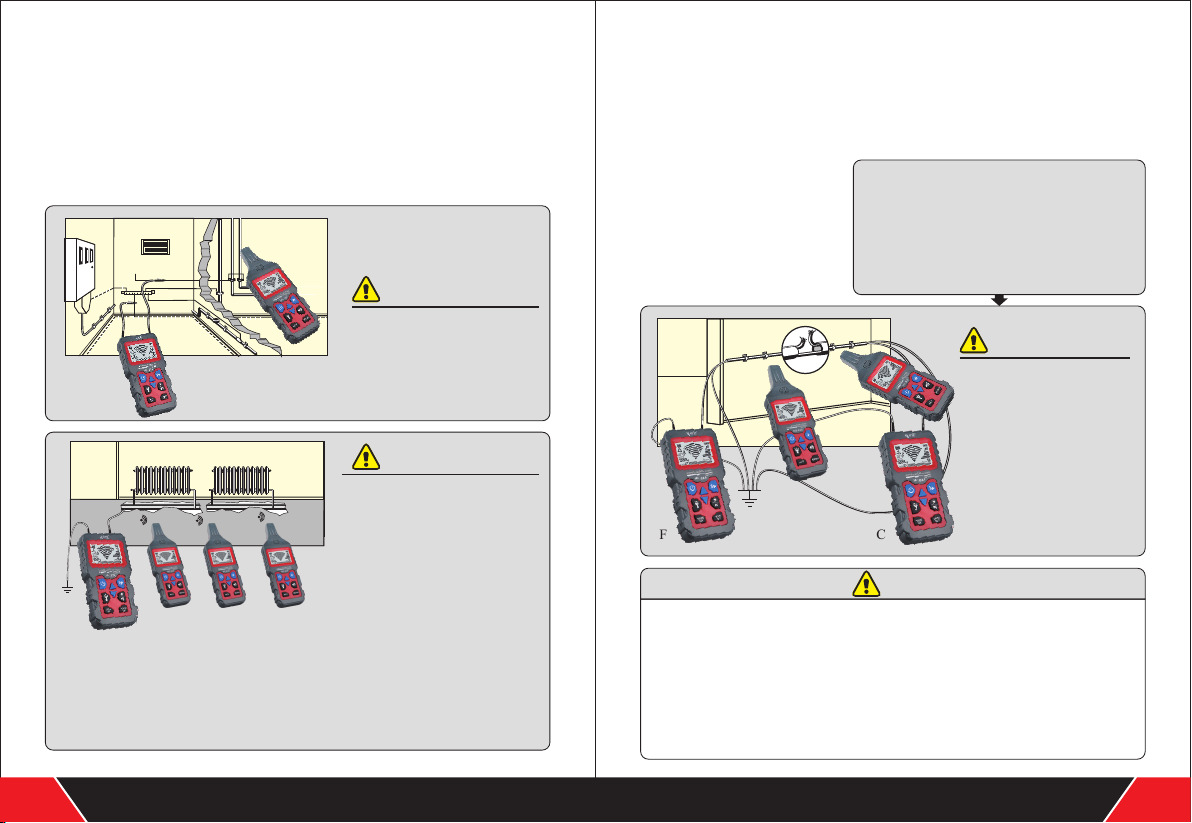 F

C