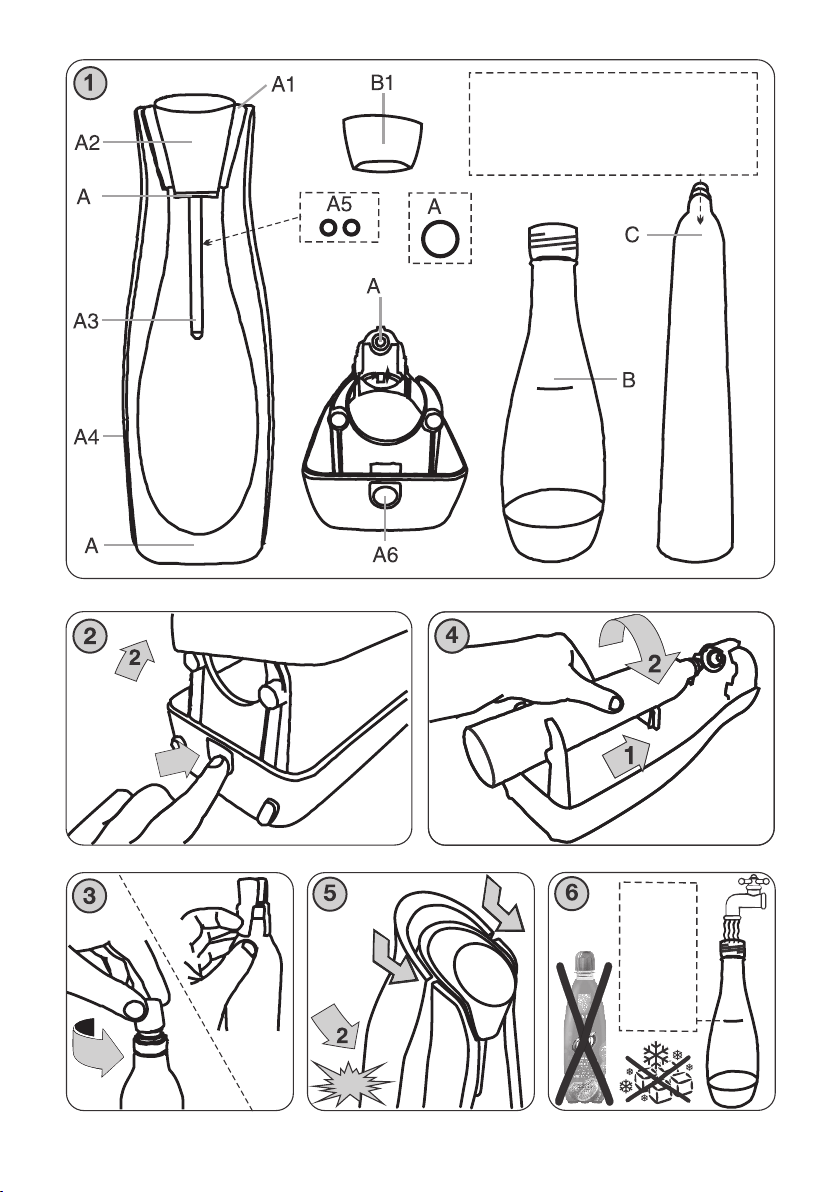 1
A1
A2
A
A3
A4
A
B1
A5
A
A
A6
B
C

2
2

4
2
1

3

5
2

6