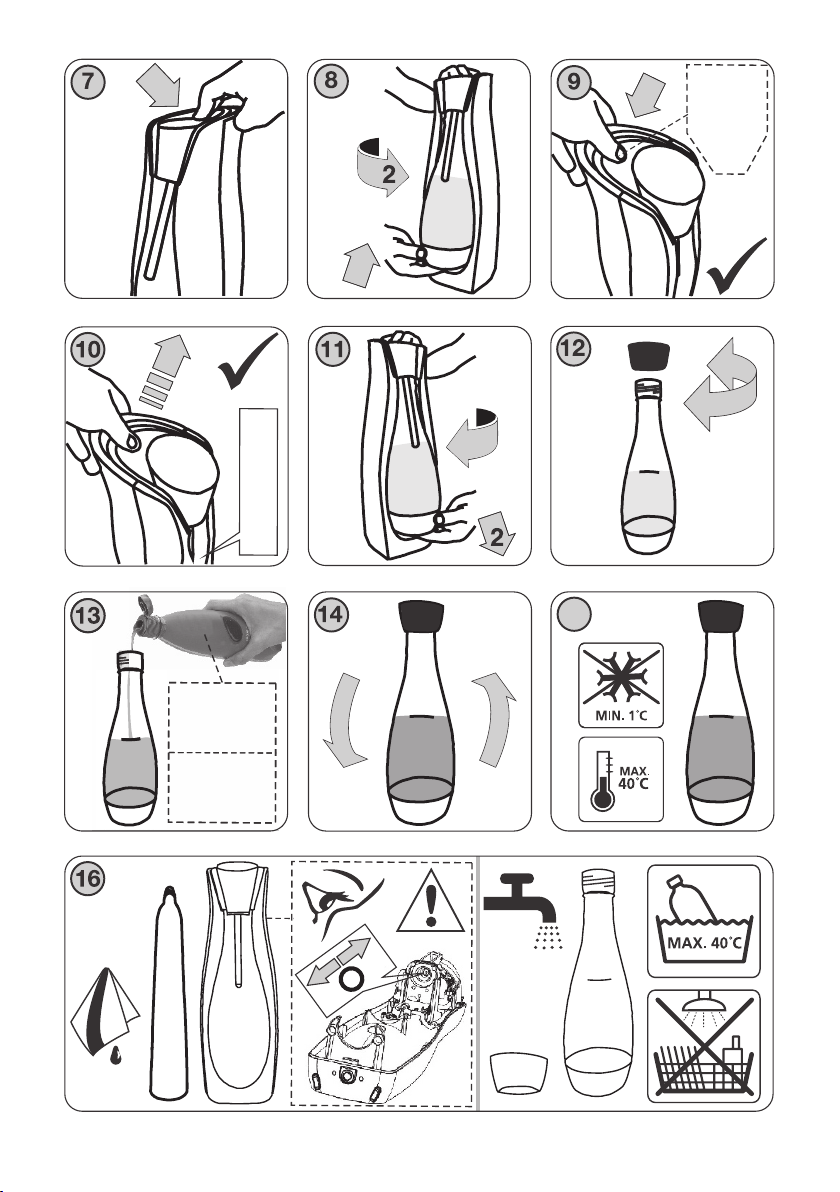 7

8

2

9

10

11

2

12

13

14

MIN. 1°C

MAX. 40°C

16

MAX. 40°C