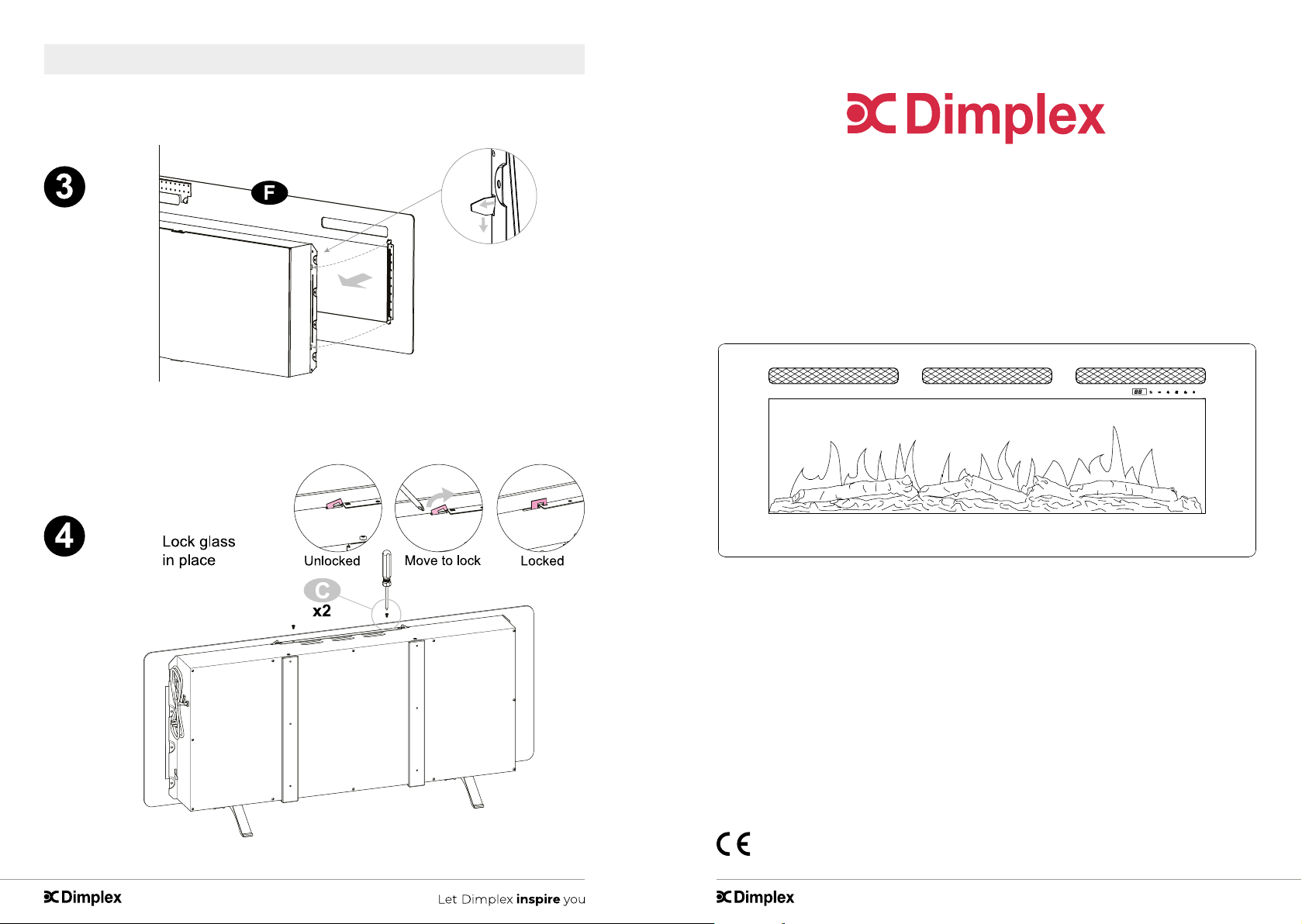 3

F

4

Lock glass in place

Unlocked

Move to lock

Locked

C

x2

Dimplex

Let Dimplex inspire you

Dimplex

CE

Dimplex