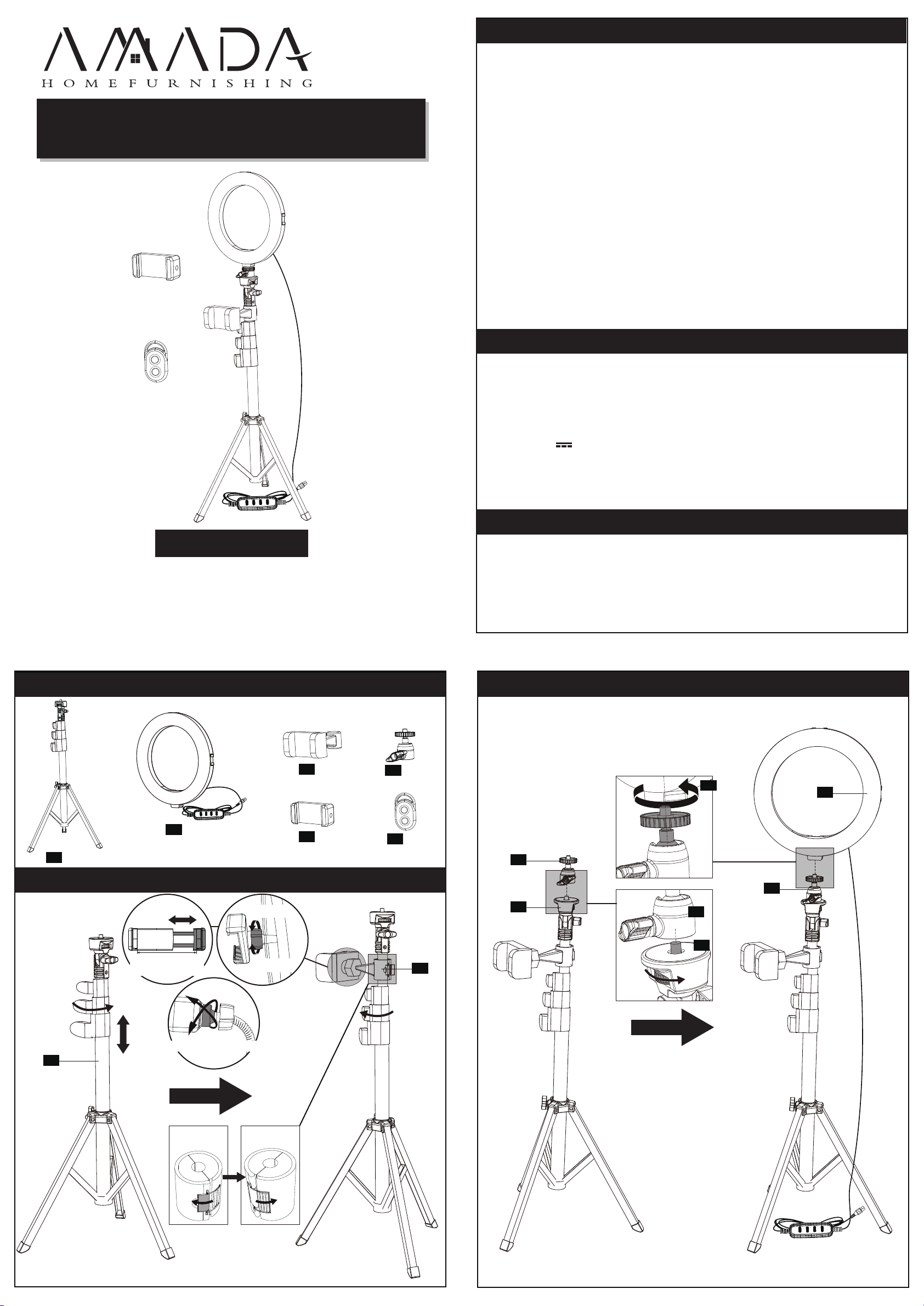 AMADA
HOMEFURNISHING