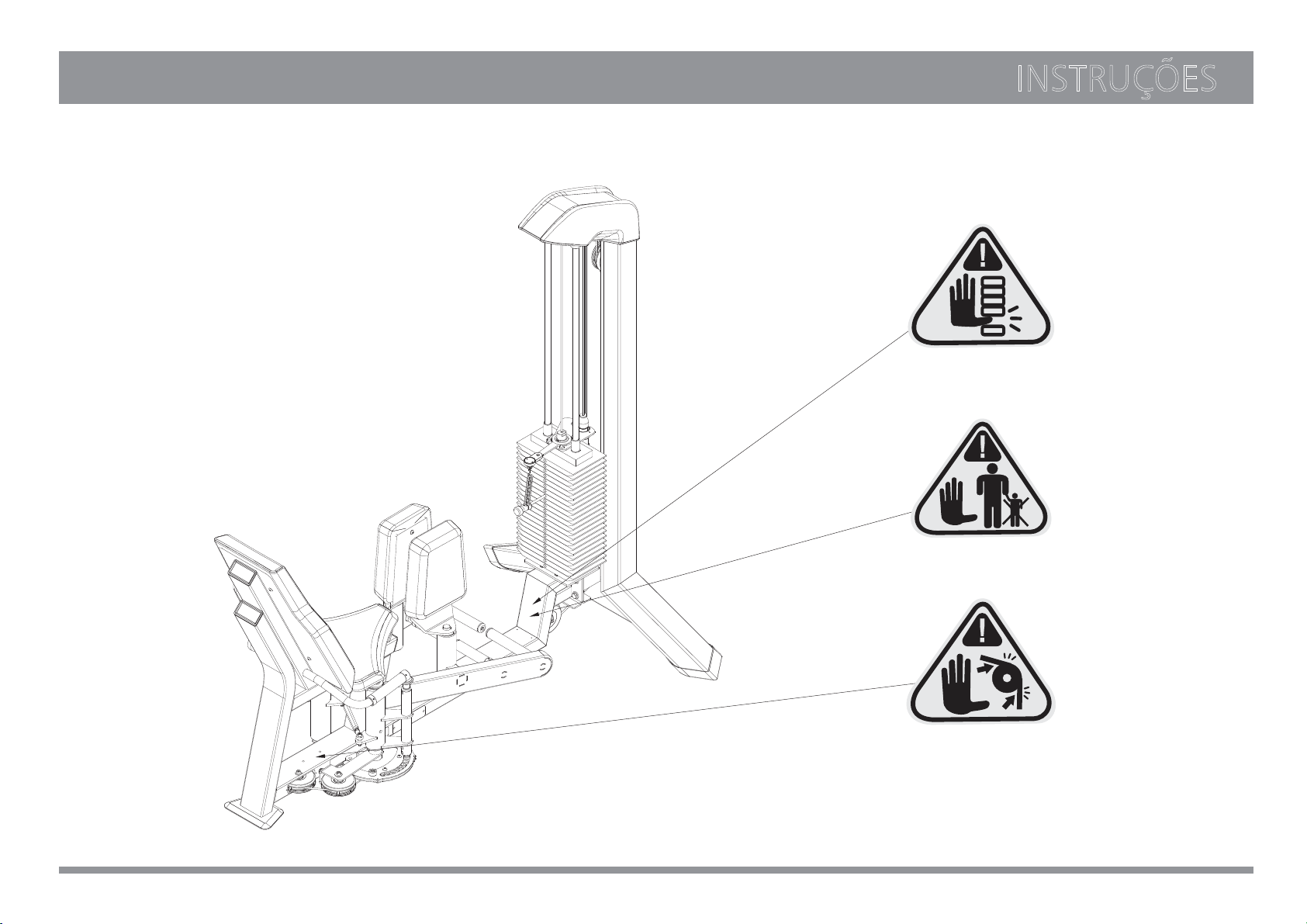 INSTRUÇÕES