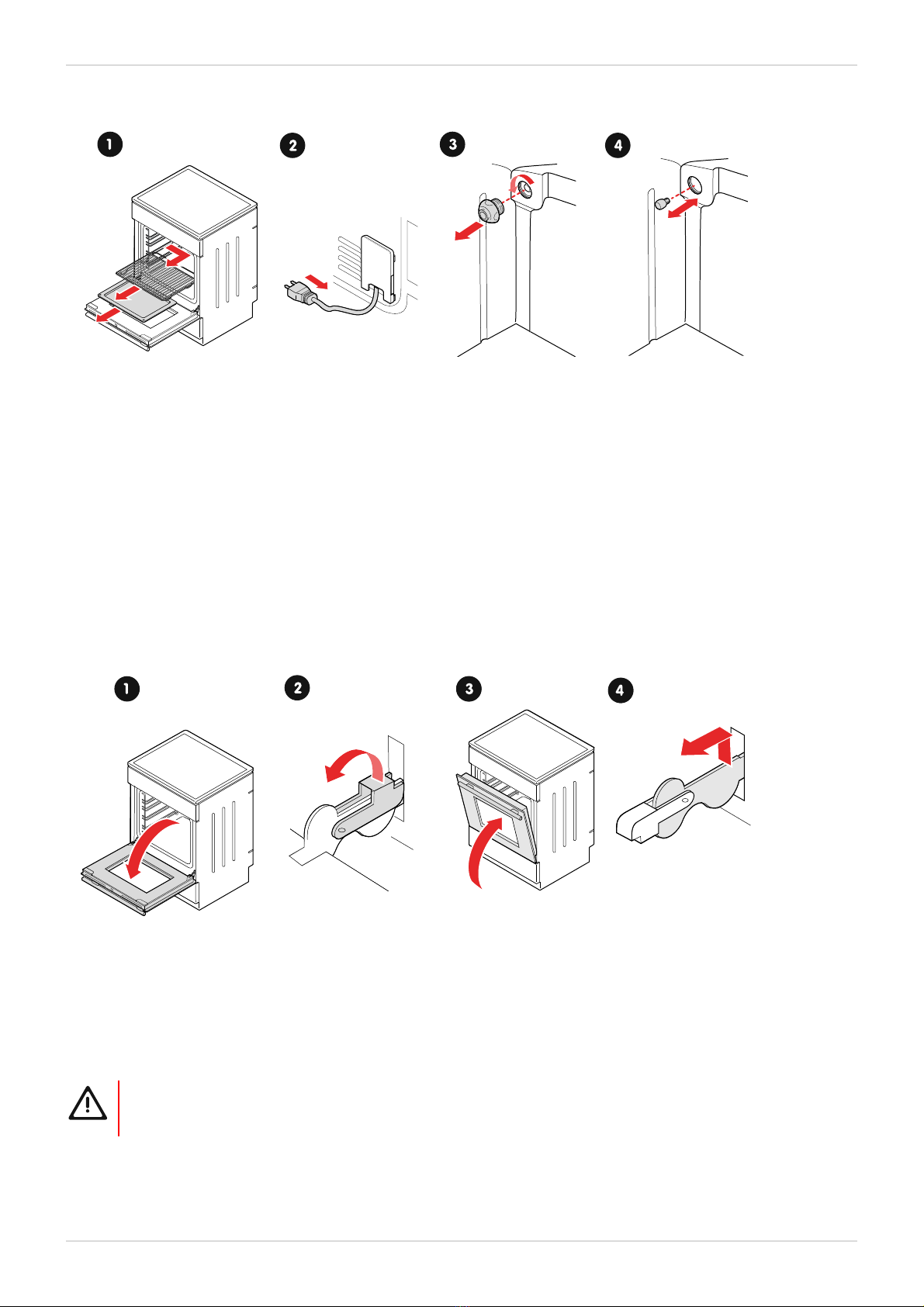 1

2

3

4

1

2

3

4