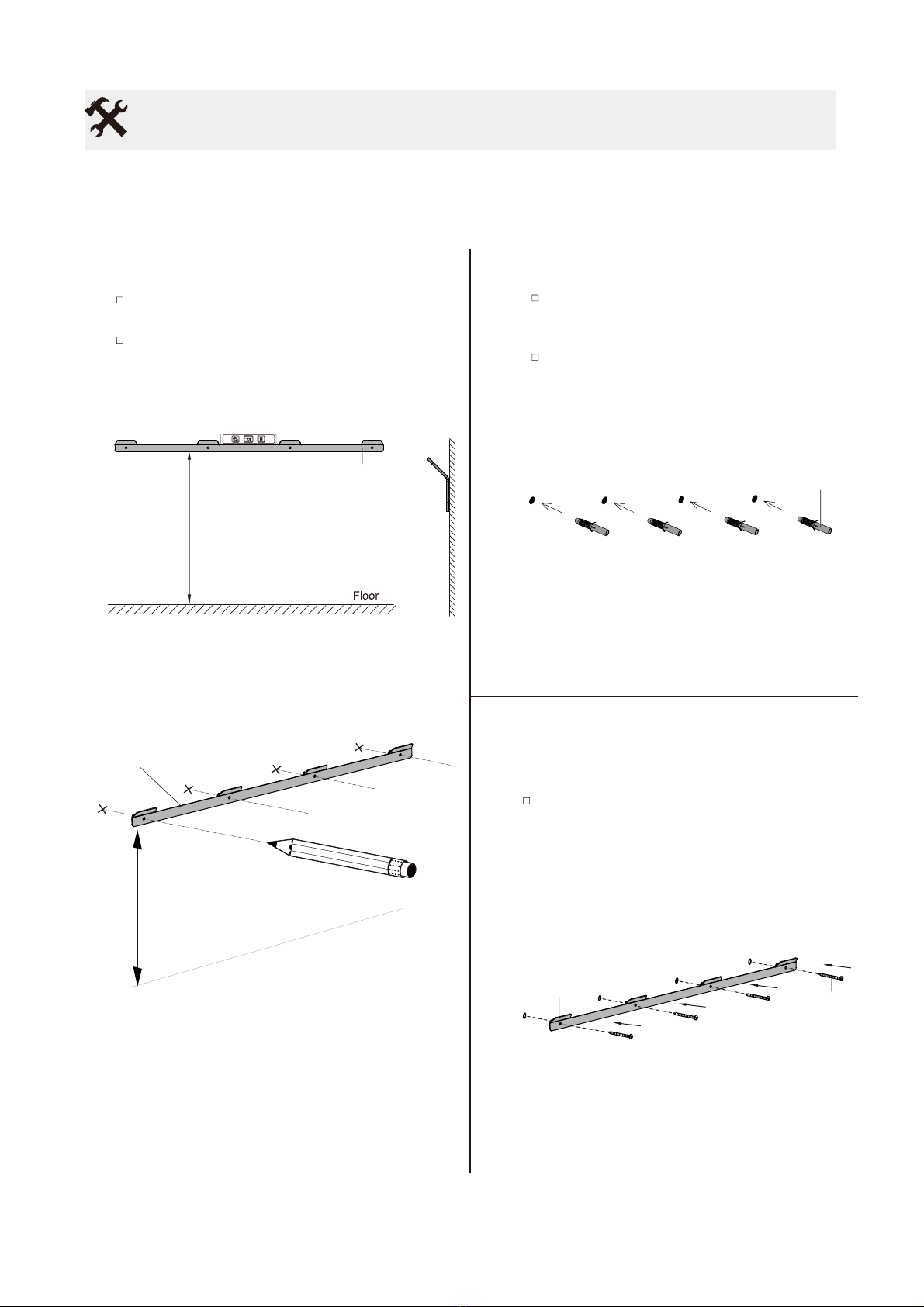 Floor