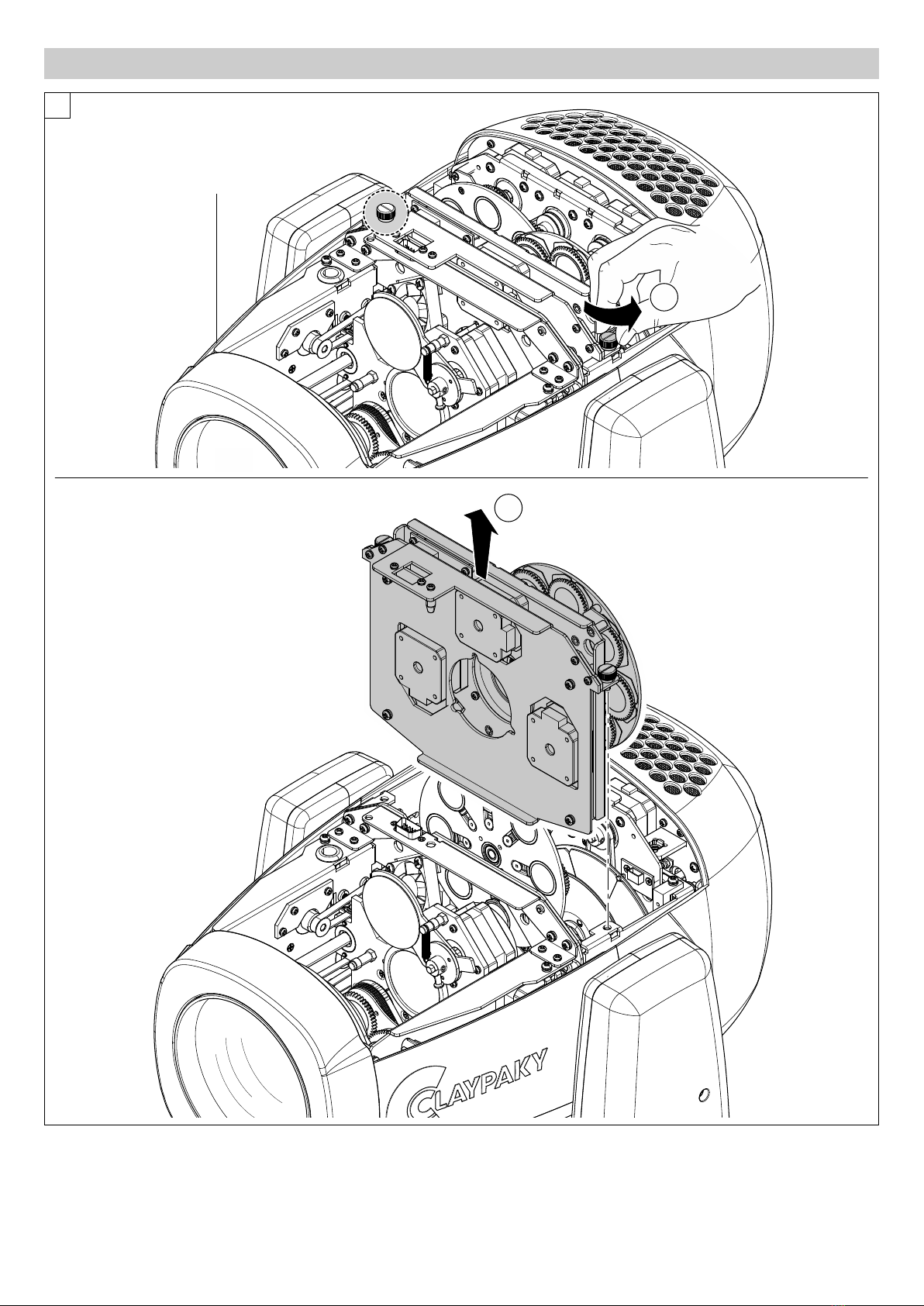 CLAYPAKY