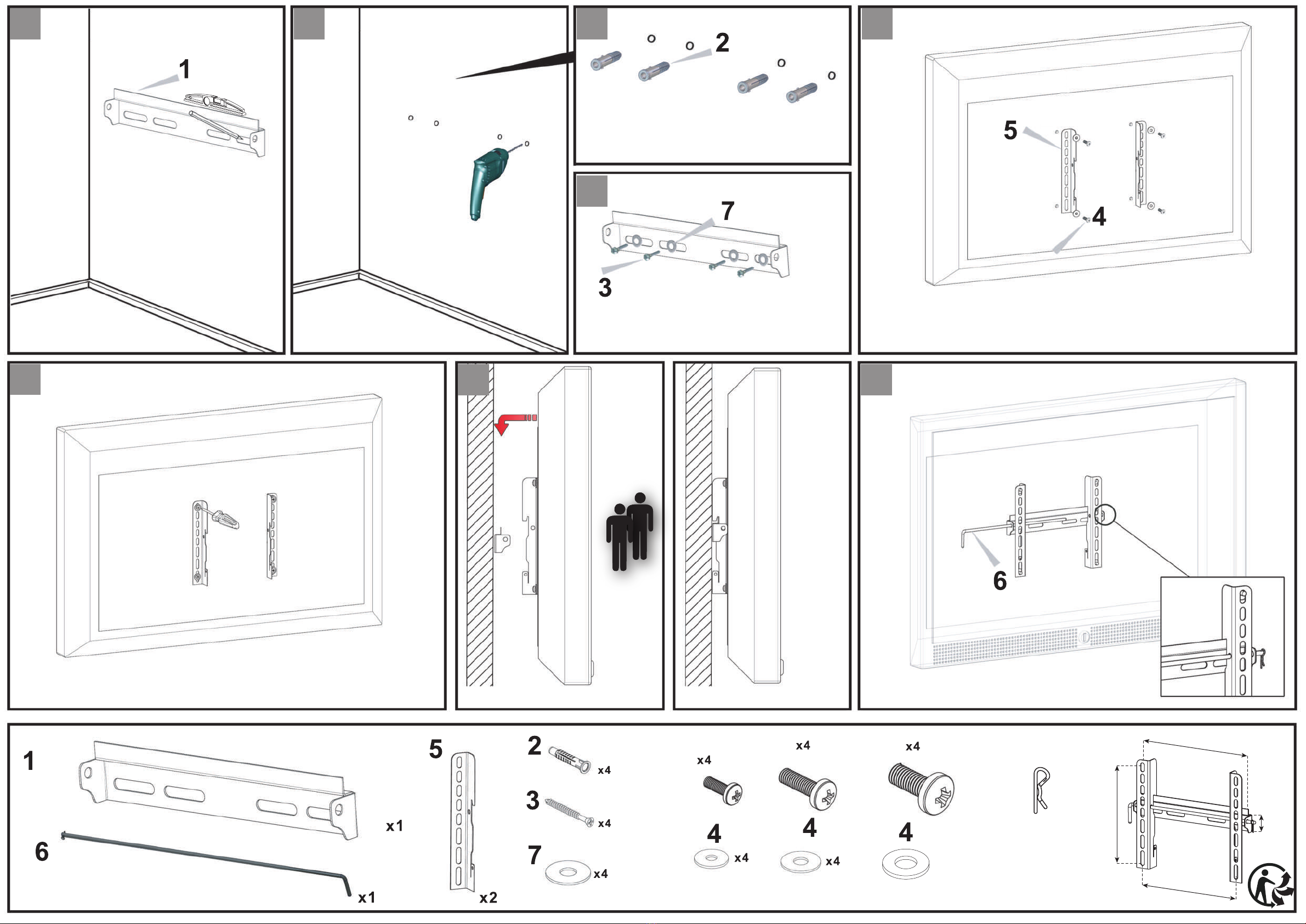 1

2

7

3

5

4

6

1

x1

6

x1

5

x2

2

x4

3

x4

7

x4

x4

4

x4

x4

4

x4

x4

4