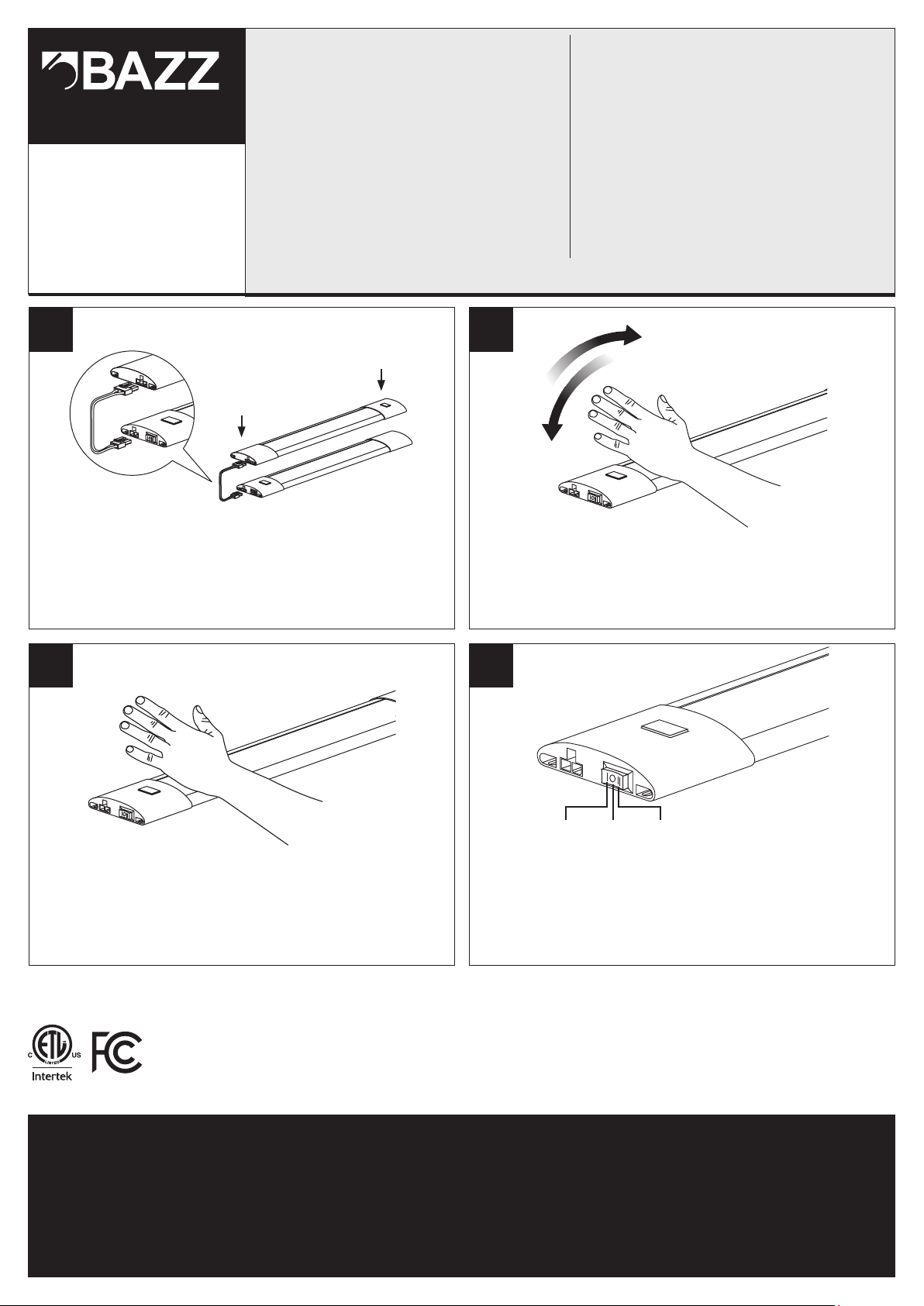 BAZZ

C LISTED US
Intertek
FC