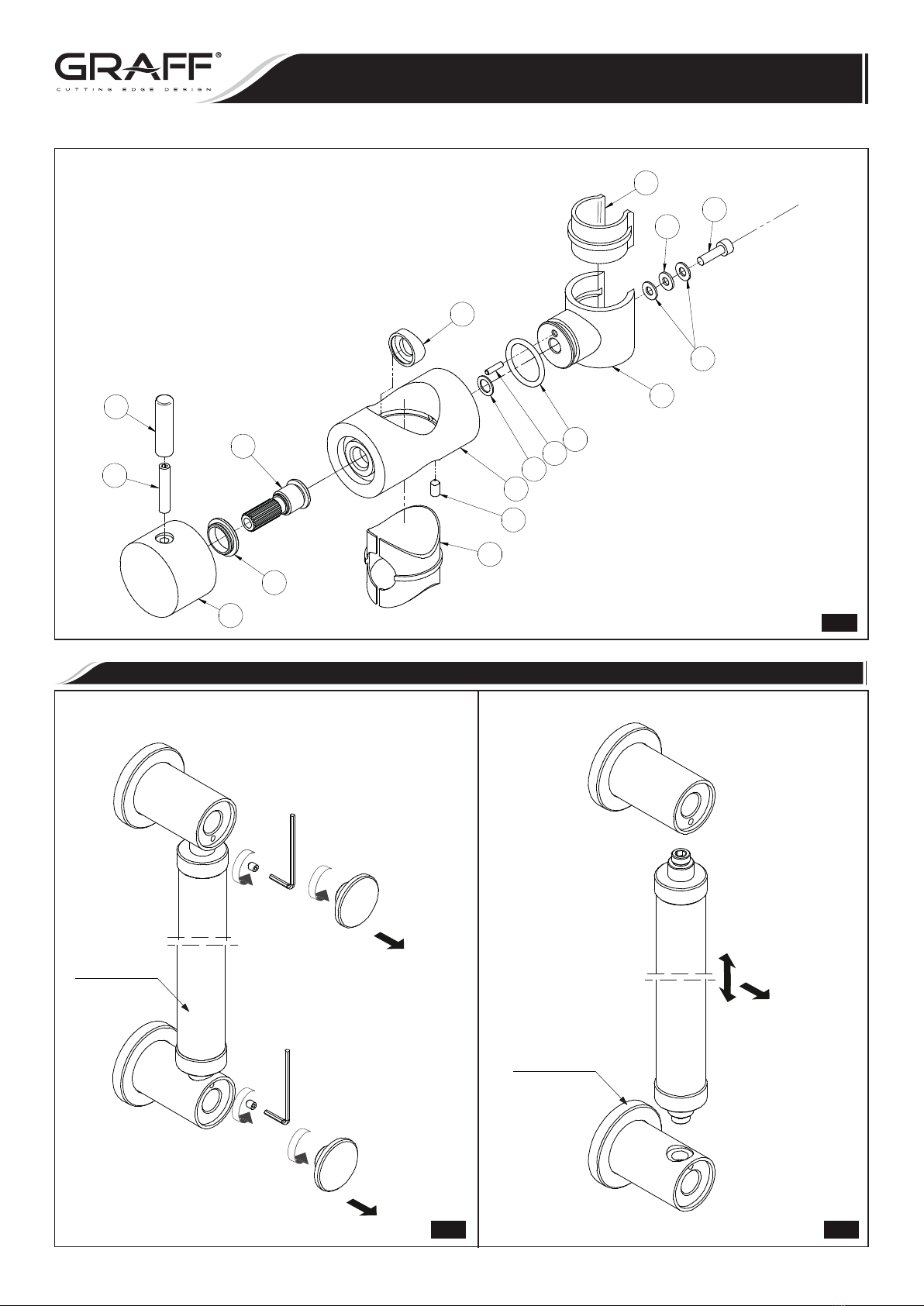 GRAFF®
CUTTING EDGE DESIGN