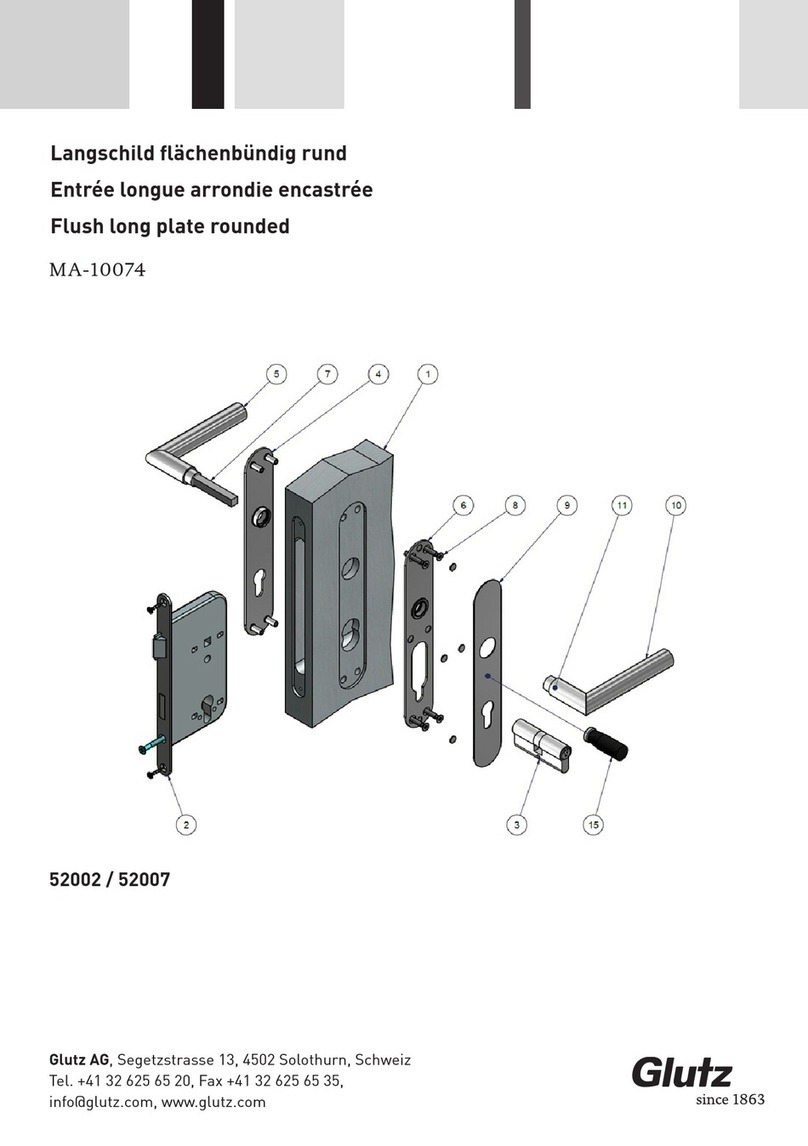 Langschild flächenbündig rund
Entrée longue arrondie encastrée
Flush long plate rounded

MA-10074

5
7
4
1
6
8
9
11
10
2
3
15

52002 / 52007

Glutz AG, Segetzstrasse 13, 4502 Solothurn, Schweiz
Tel. +41 32 625 65 20, Fax +41 32 625 65 35,
info@glutz.com, www.glutz.com

Glutz
since 1863