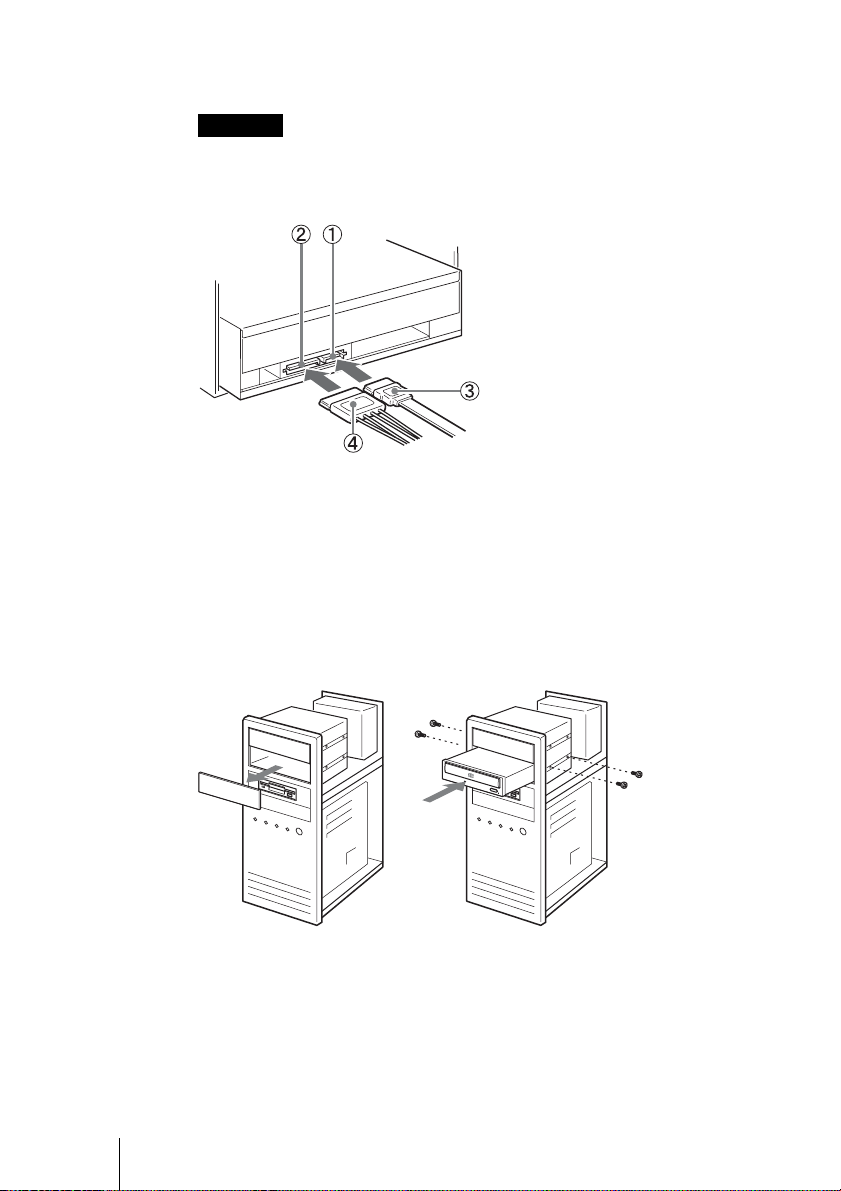 ② ①

③

④