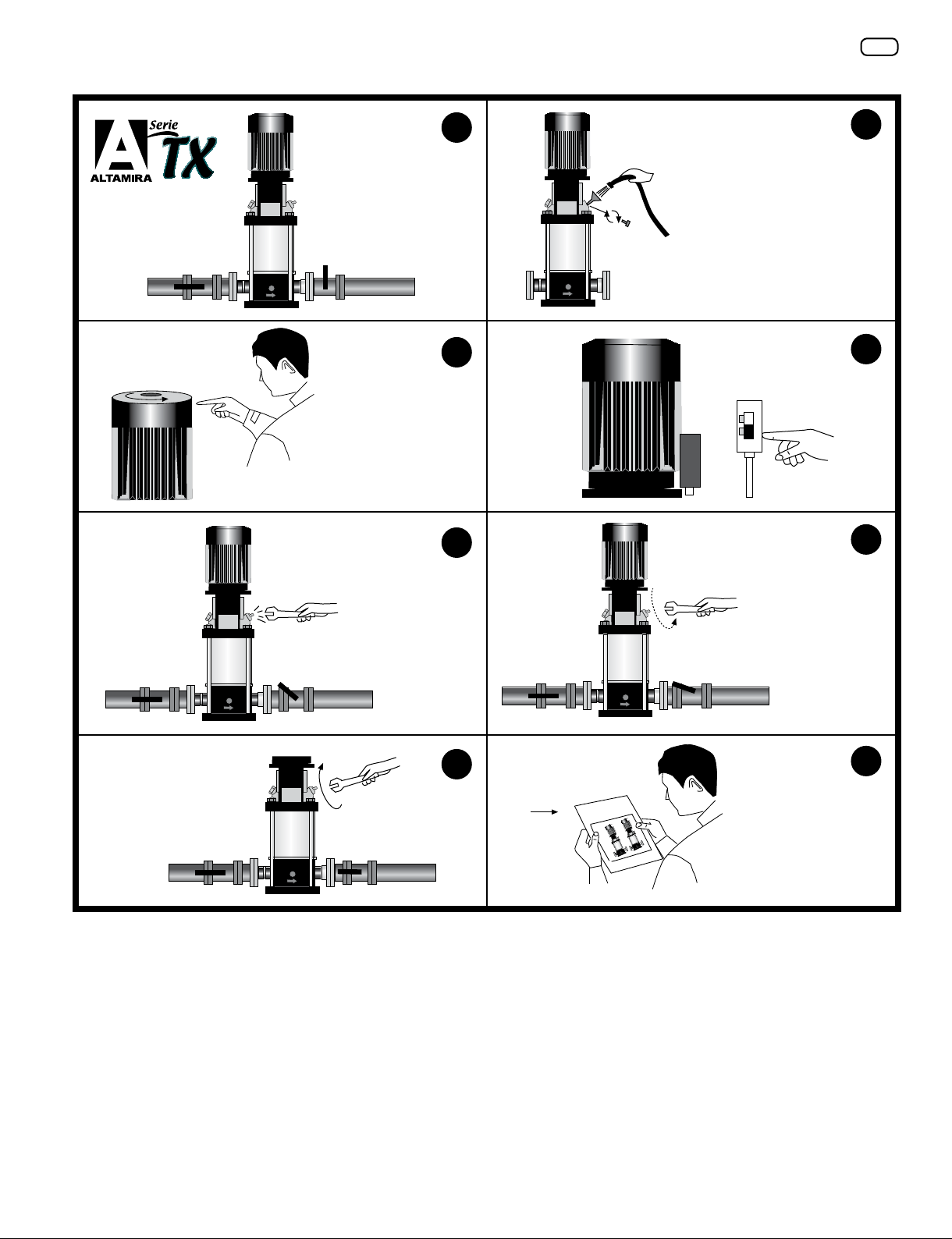 A Serie TX
ALTAMIRA