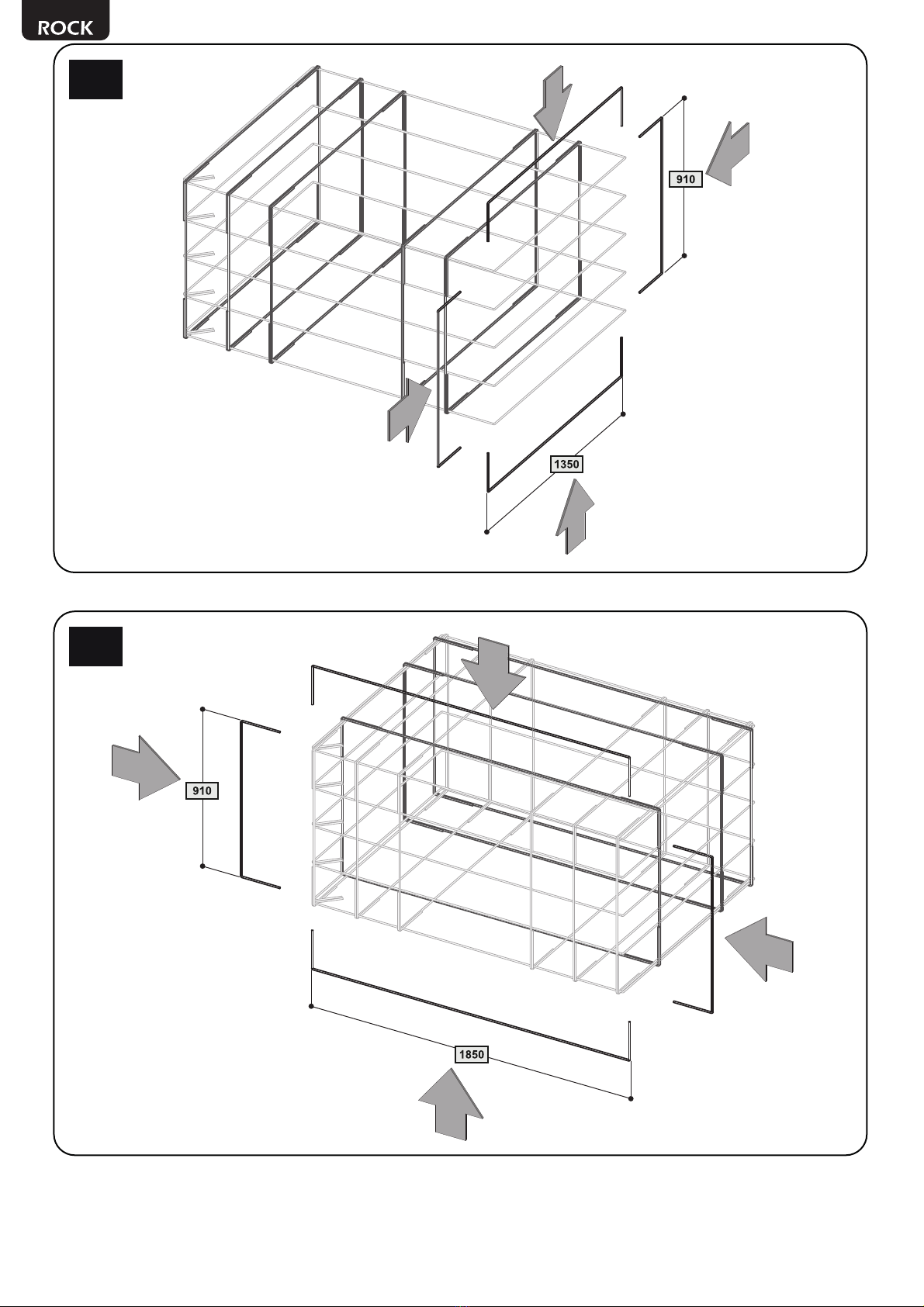 ROCK

910

1350

910

1850